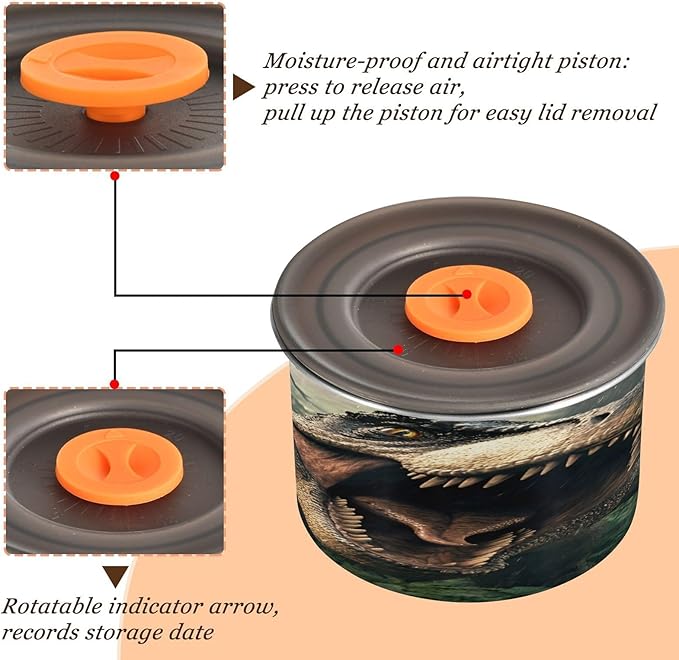 Moisture-proof and airtight piston:
press to release air,
pull up the piston for easy lid removal

Rotatable indicator arrow,
records storage date