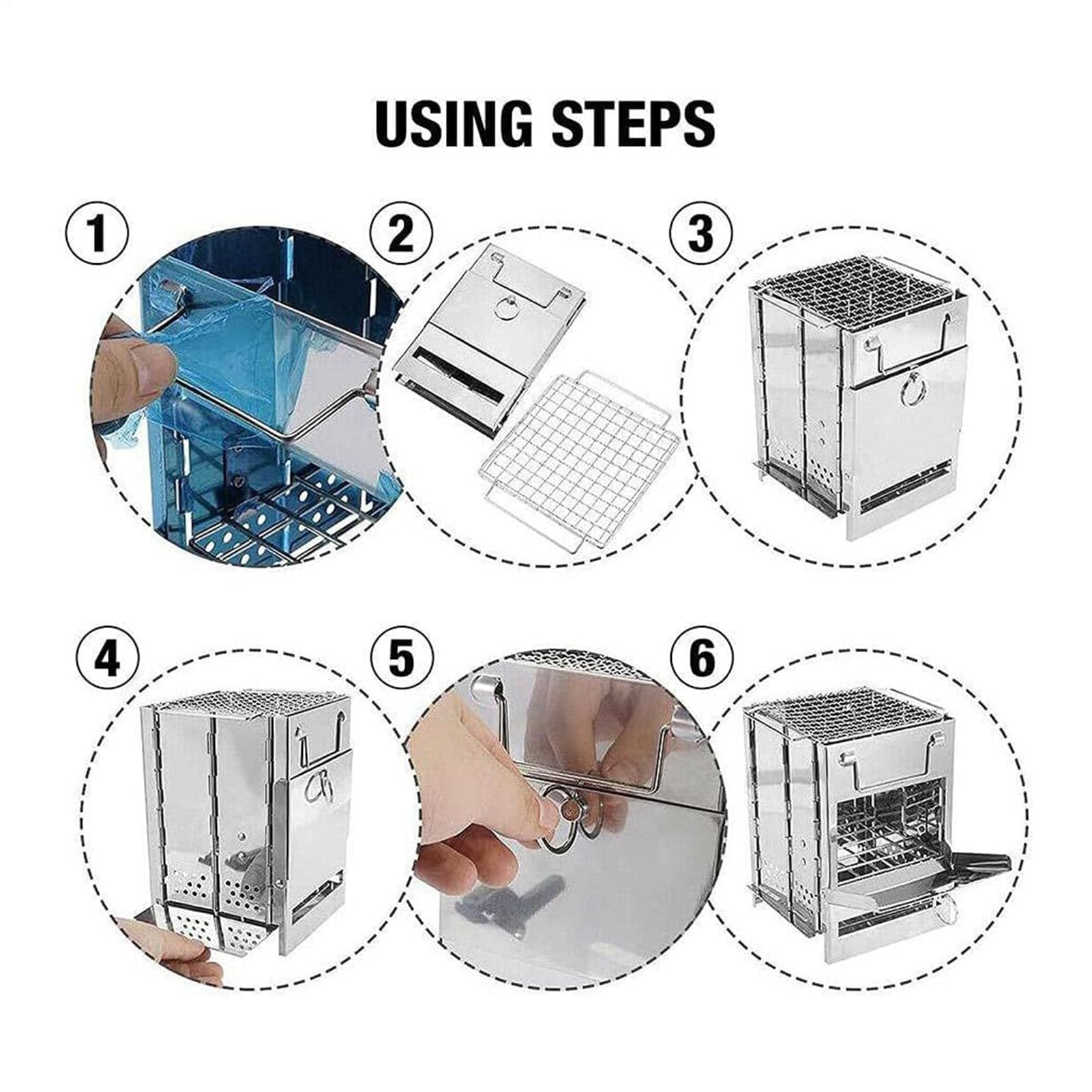 USING STEPS

1

2

3

4

5

6