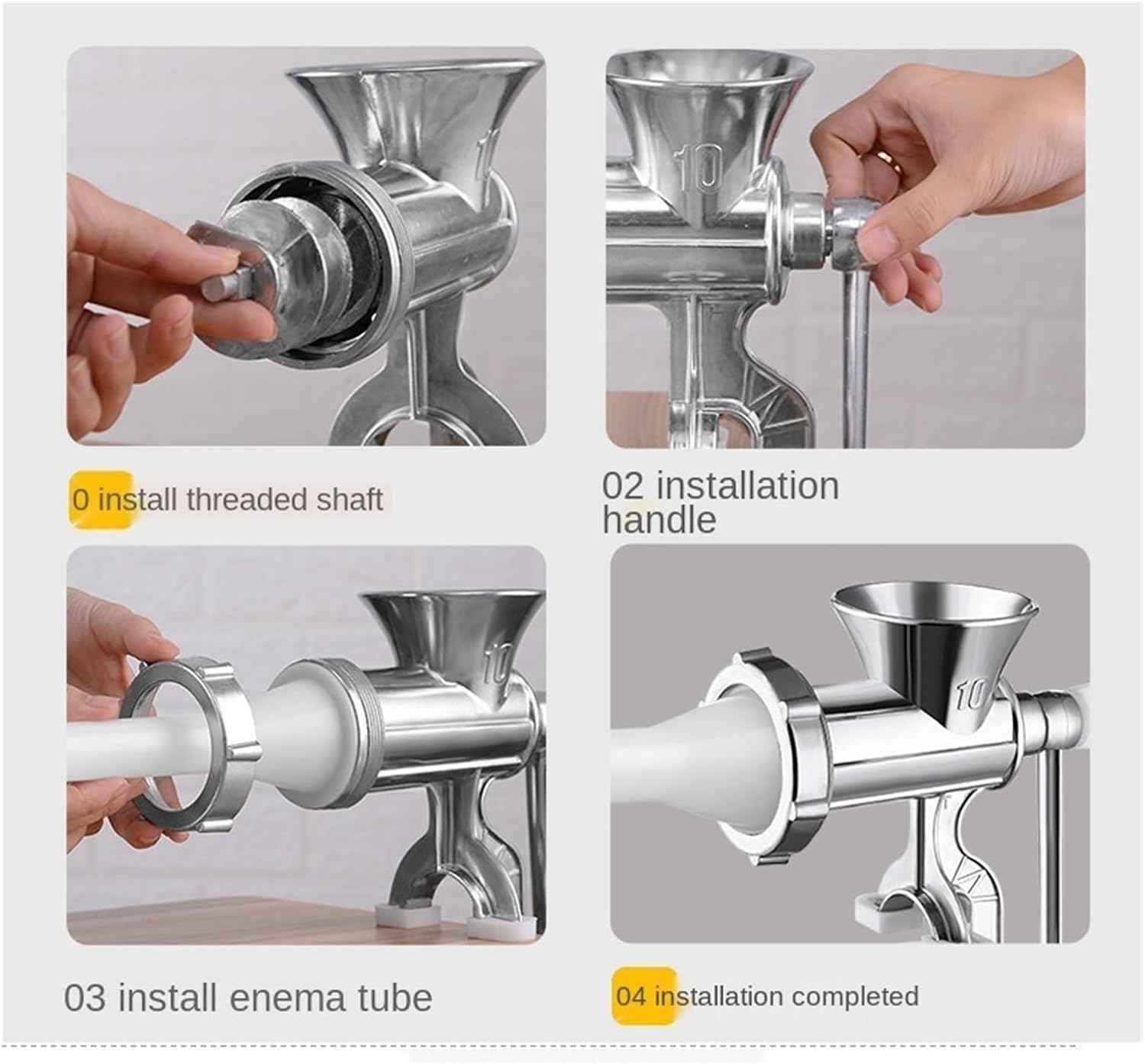 10

10

0 install threaded shaft

02 installation handle

10

10

03 install enema tube

04 installation completed