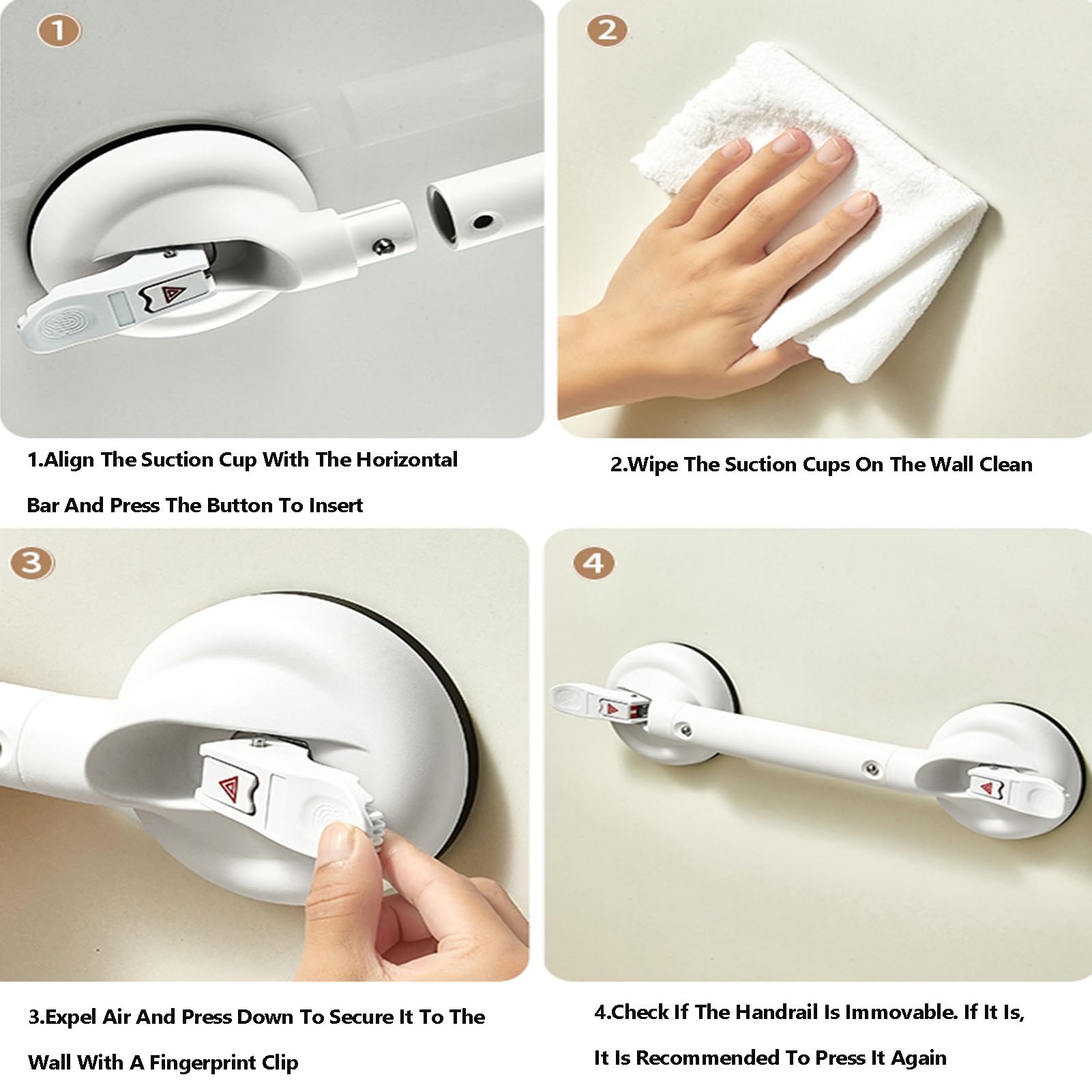 1

1.Align The Suction Cup With The Horizontal Bar And Press The Button To Insert

2

2.Wipe The Suction Cups On The Wall Clean

3

3.Expel Air And Press Down To Secure It To The Wall With A Fingerprint Clip

4

4.Check If The Handrail Is Immovable. If It Is, It Is Recommended To Press It Again