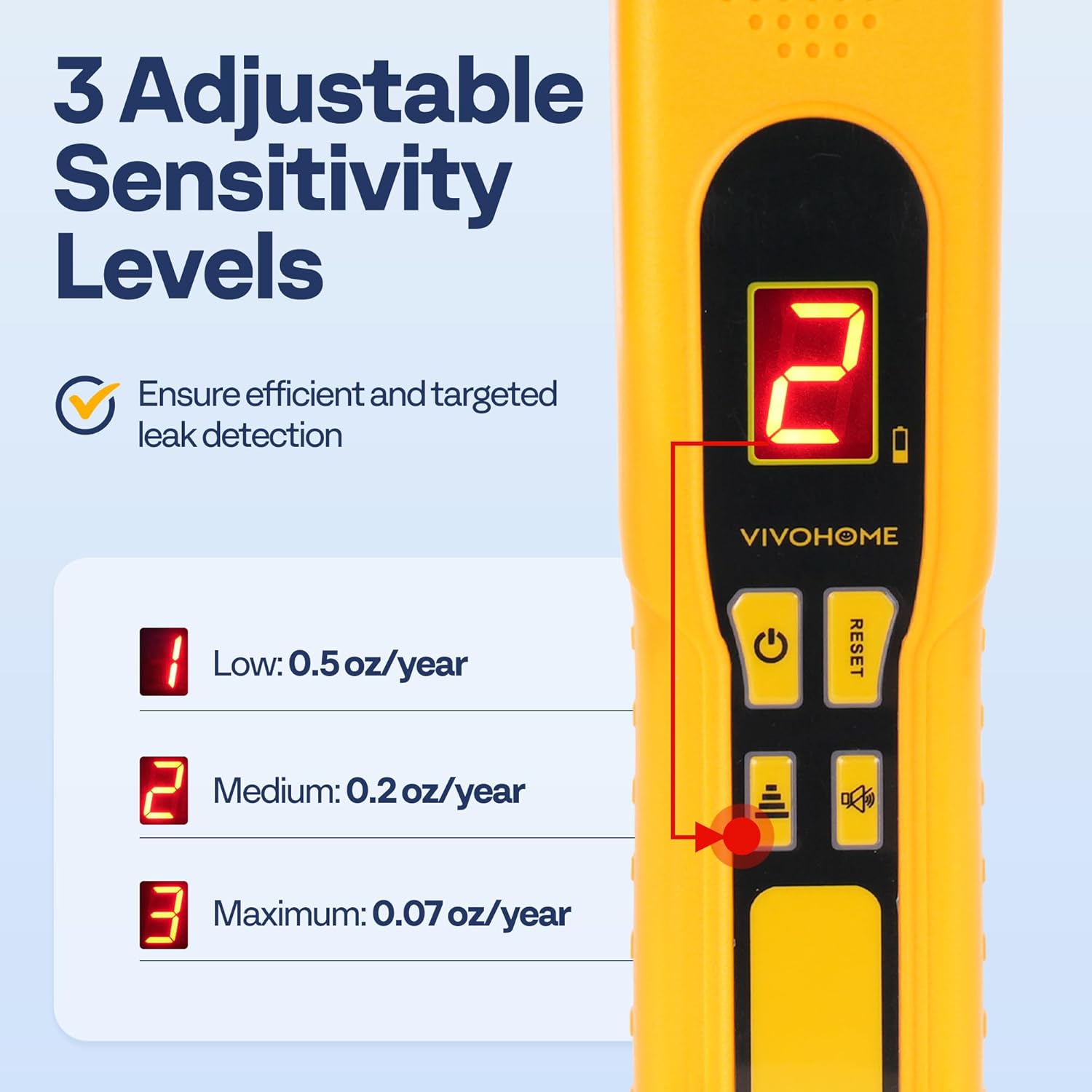 3 Adjustable Sensitivity Levels

Ensure efficient and targeted leak detection

1 Low: 0.5 oz/year

2 Medium: 0.2 oz/year

3 Maximum: 0.07 oz/year

2

VIVOHOME

RESET