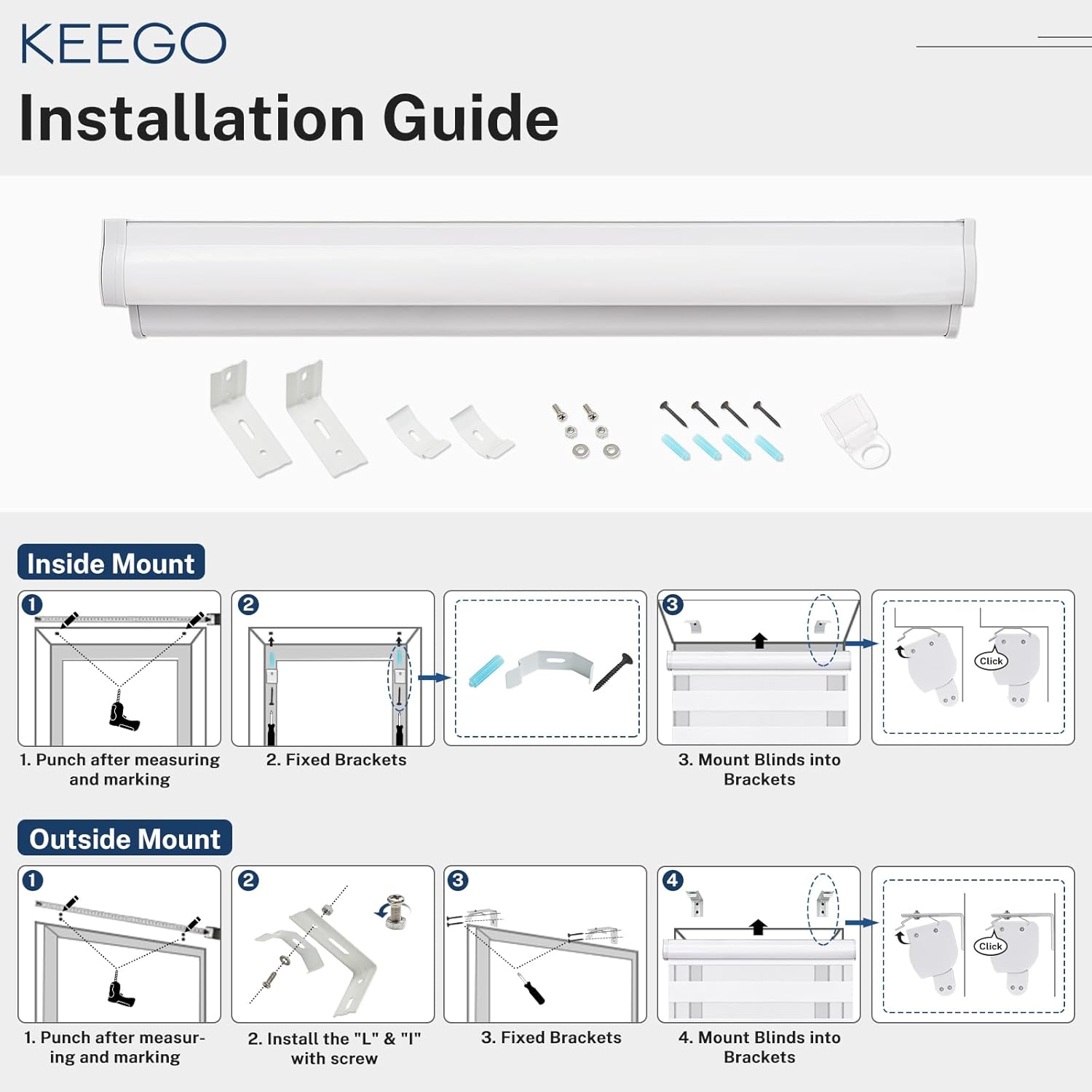 KEEGO

Installation Guide

Inside Mount

1

2

3

Click

1. Punch after measuring and marking

2. Fixed Brackets

3. Mount Blinds into Brackets

Outside Mount

1

2

3

4

Click

1. Punch after measuring and marking

2. Install the "L" & "I" with screw

3. Fixed Brackets

4. Mount Blinds into Brackets