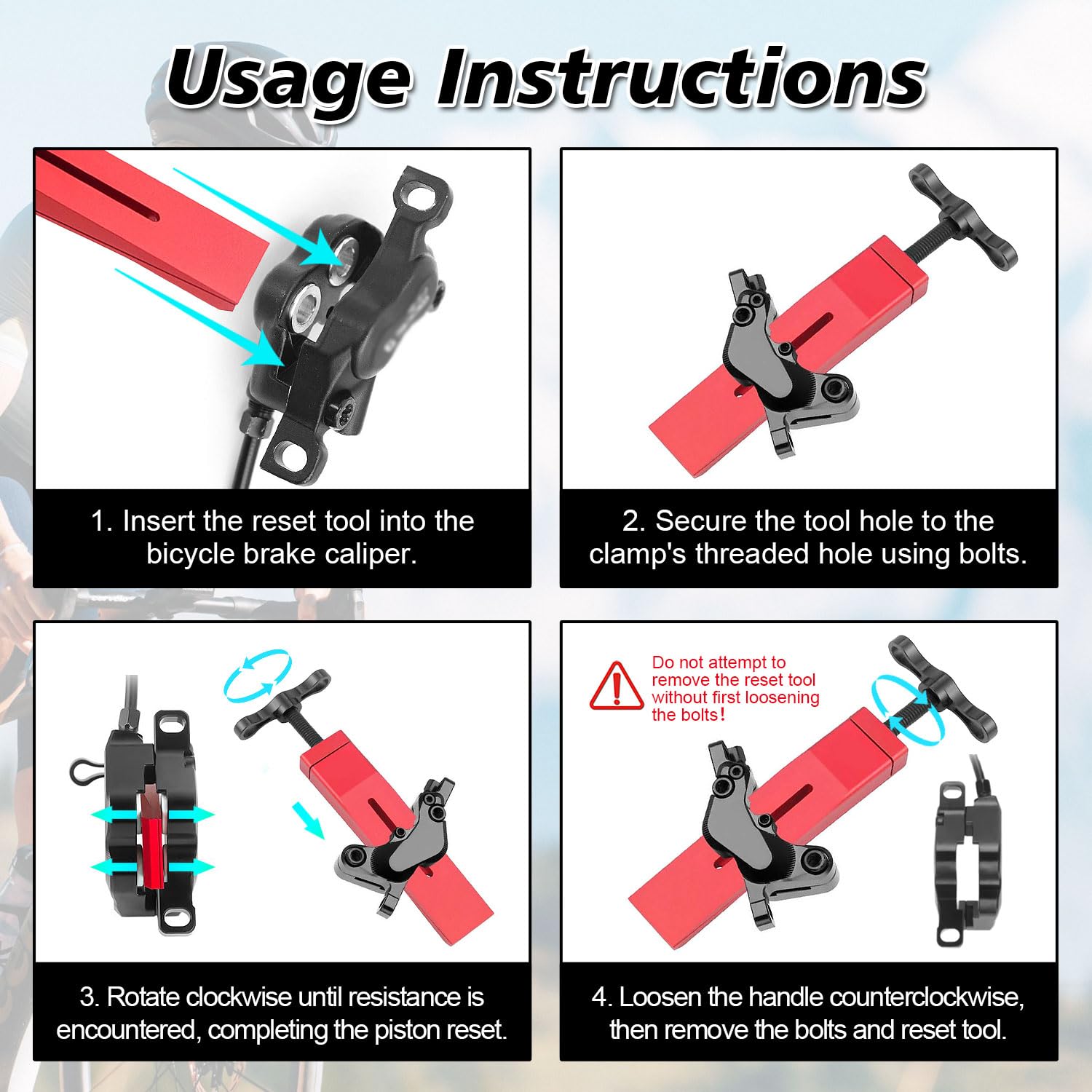 Usage Instructions

1. Insert the reset tool into the bicycle brake caliper.

2. Secure the tool hole to the clamp's threaded hole using bolts.

3. Rotate clockwise until resistance is encountered, completing the piston reset.

Do not attempt to remove the reset tool without first loosening the bolts!

4. Loosen the handle counterclockwise, then remove the bolts and reset tool.