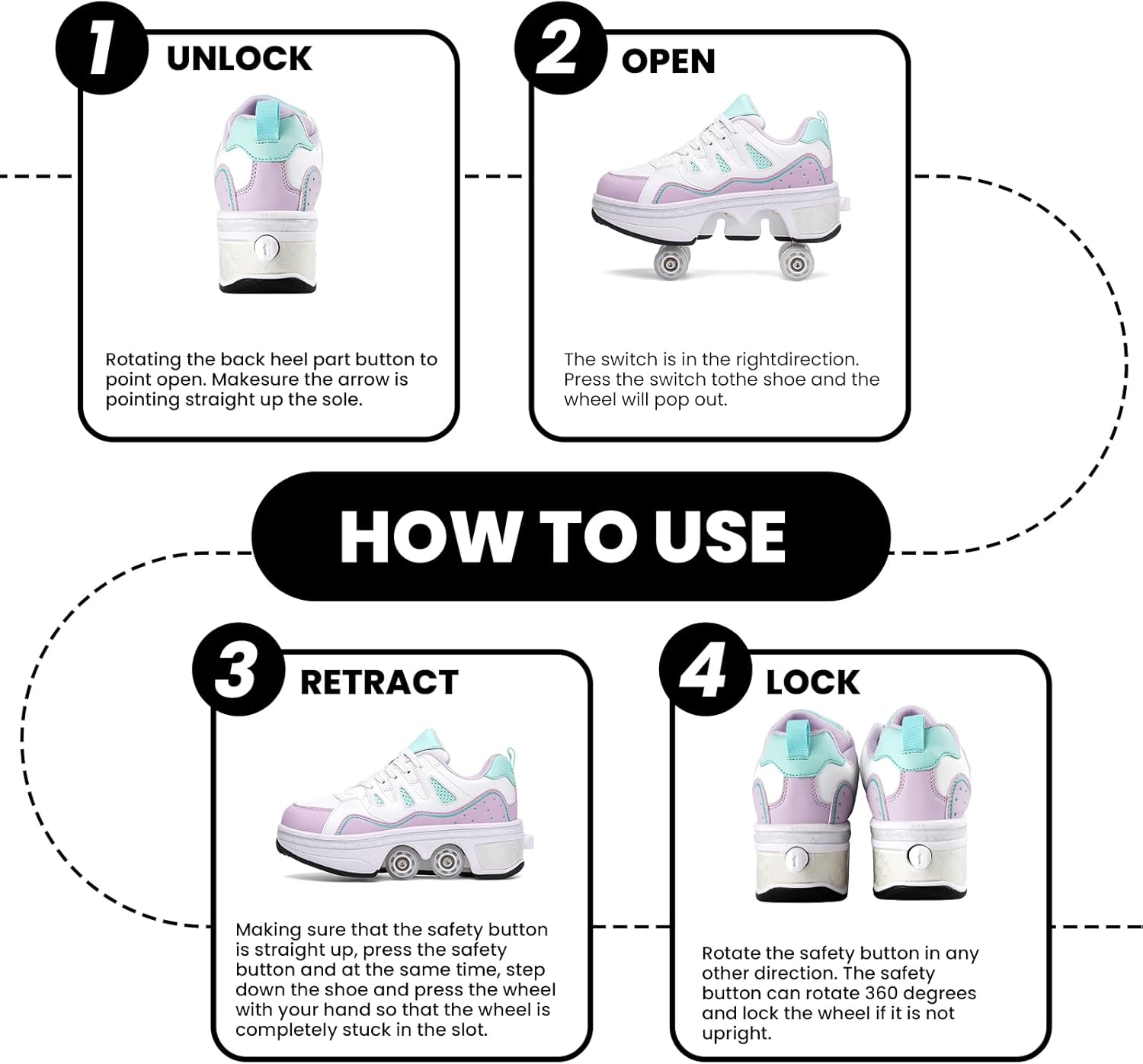 1 UNLOCK

Rotating the back heel part button to point open. Makesure the arrow is pointing straight up the sole.

2 OPEN

The switch is in the rightdirection. Press the switch tothe shoe and the wheel will pop out.

HOW TO USE

3 RETRACT

Making sure that the safety button is straight up, press the safety button and at the same time, step down the shoe and press the wheel with your hand so that the wheel is completely stuck in the slot.

4 LOCK

Rotate the safety button in any other direction. The safety button can rotate 360 degrees and lock the wheel if it is not upright.