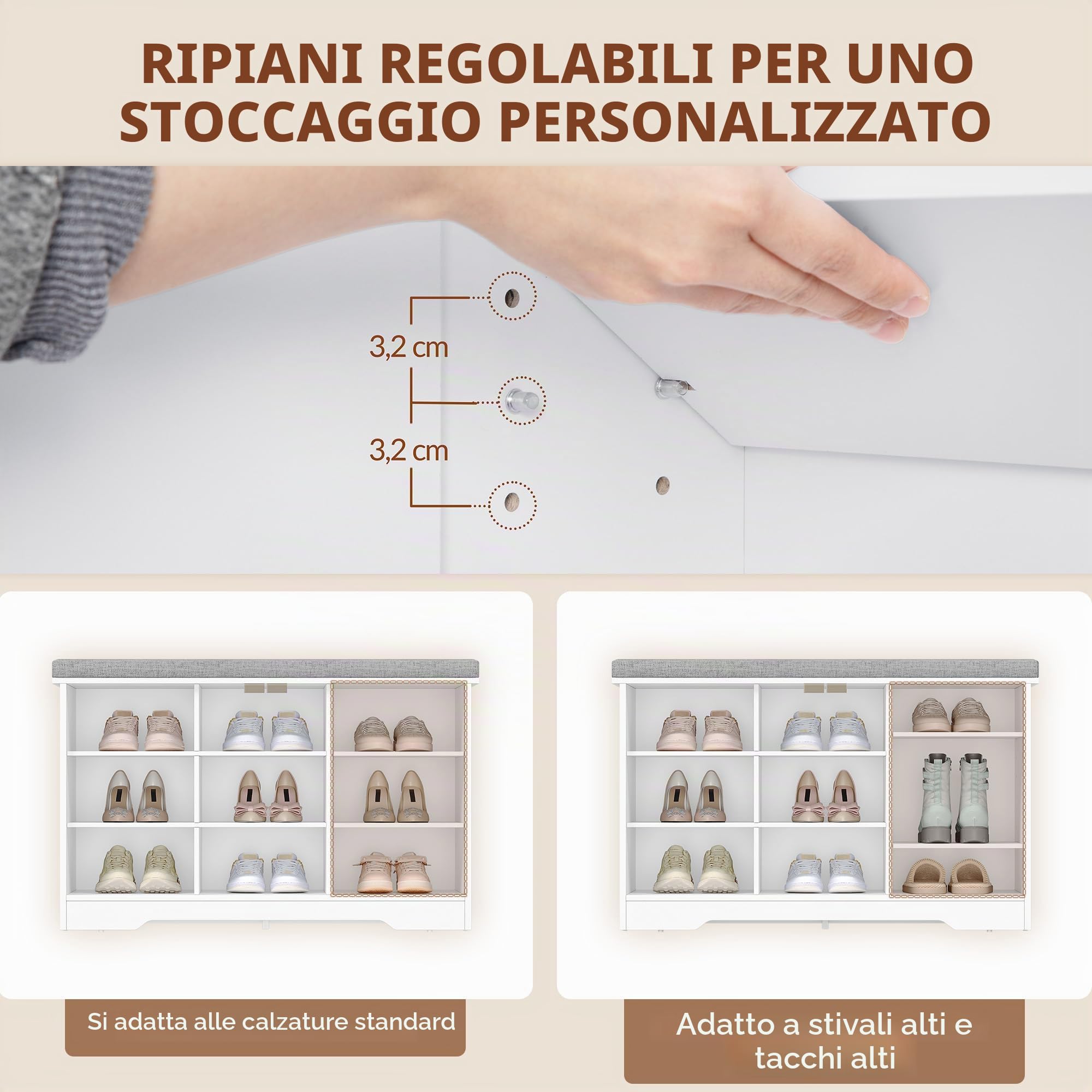 RIPIANI REGOLABILI PER UNO STOCCAGGIO PERSONALIZZATO

3,2 cm

3,2 cm

Si adatta alle calzature standard

Adatto a stivali alti e tacchi alti