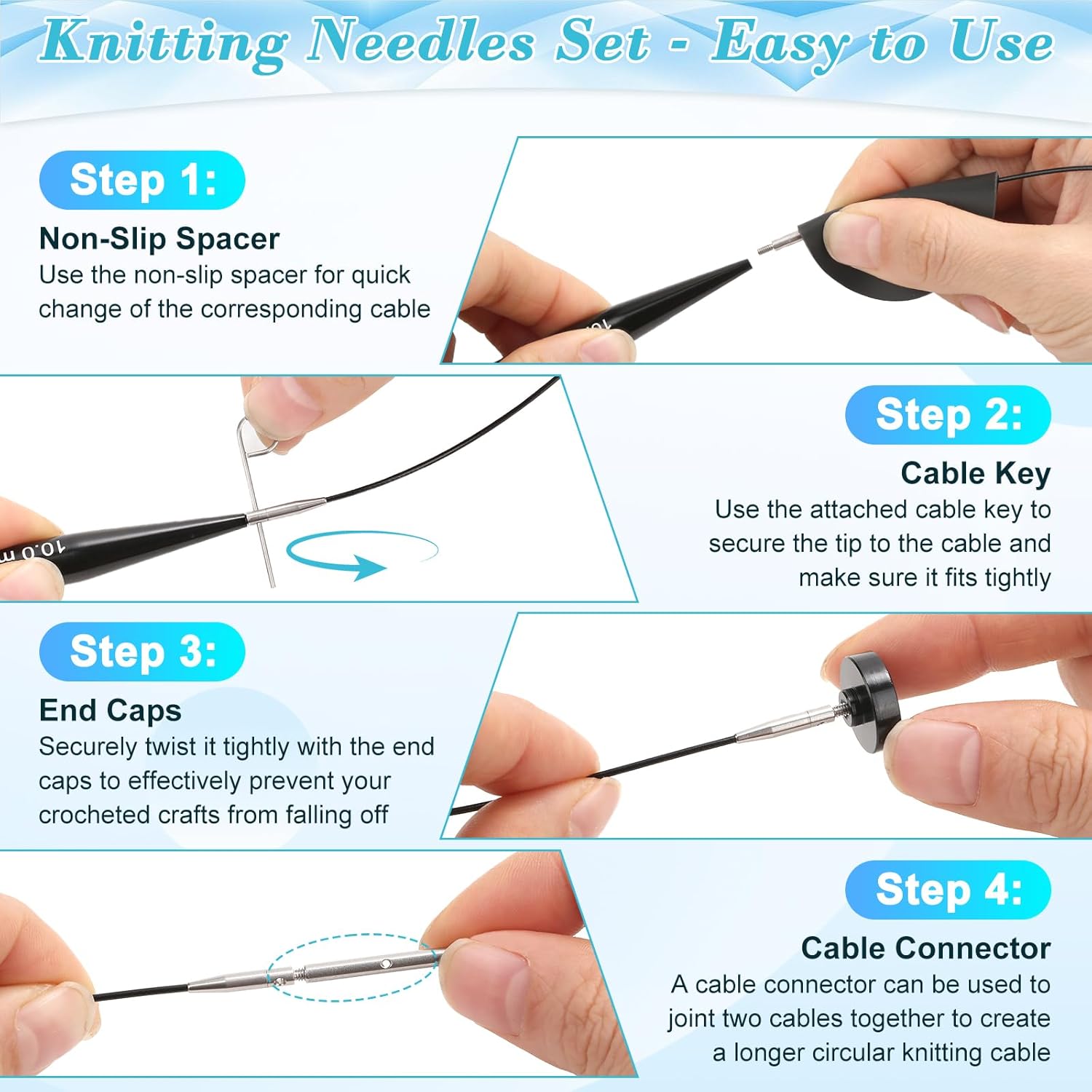 Knitting Needles Set - Easy to Use

Step 1:

Non-Slip Spacer
Use the non-slip spacer for quick change of the corresponding cable

10.0 m

Step 2:

Cable Key
Use the attached cable key to secure the tip to the cable and make sure it fits tightly

Step 3:

End Caps
Securely twist it tightly with the end caps to effectively prevent your crocheted crafts from falling off

Step 4:

Cable Connector
A cable connector can be used to joint two cables together to create a longer circular knitting cable