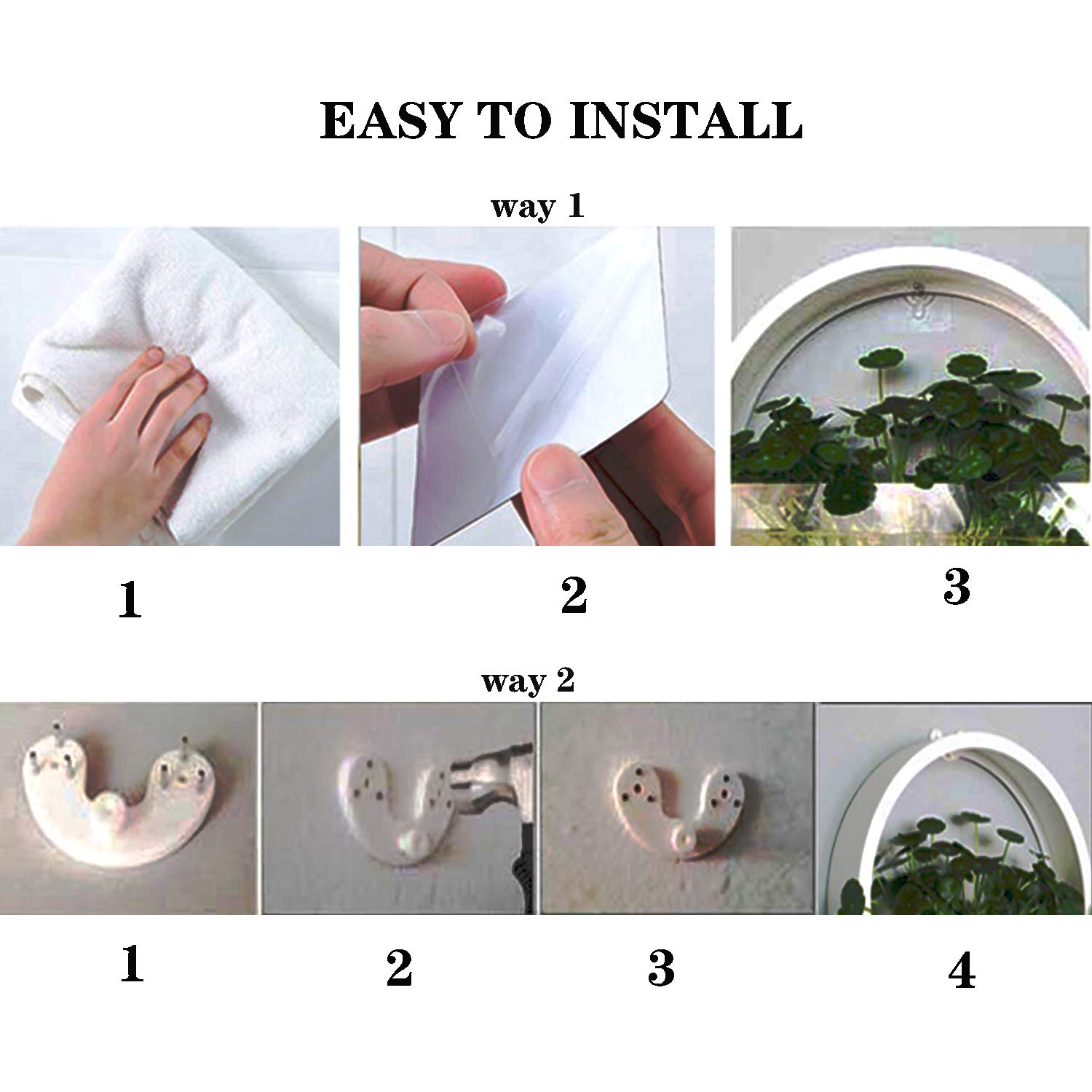 EASY TO INSTALL

way 1

1

2

3

way 2

1

2

3

4