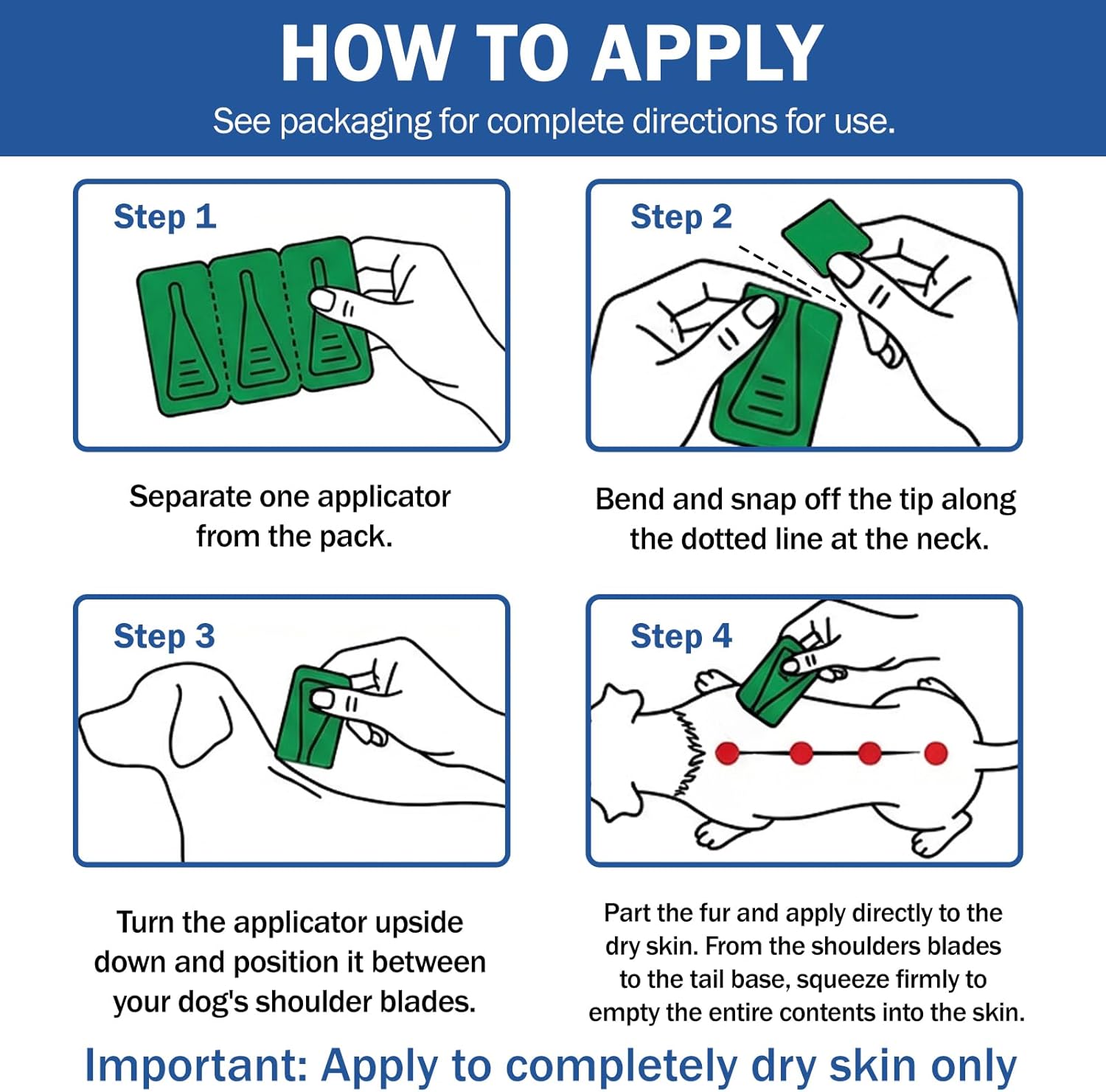 HOW TO APPLY
See packaging for complete directions for use.

Step 1

Separate one applicator from the pack.

Step 2

Bend and snap off the tip along the dotted line at the neck.

Step 3

Turn the applicator upside down and position it between your dog's shoulder blades.

Step 4

Part the fur and apply directly to the dry skin. From the shoulders blades to the tail base, squeeze firmly to empty the entire contents into the skin.

Important: Apply to completely dry skin only