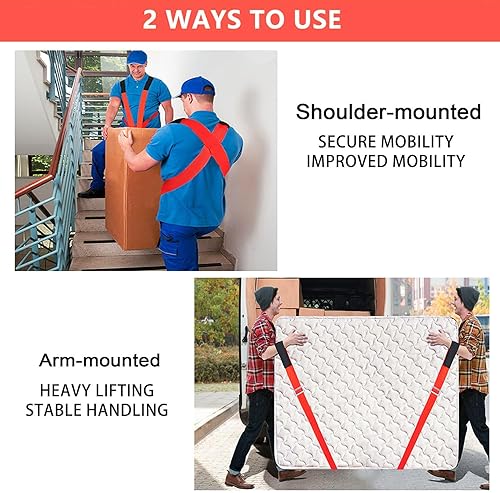 2 WAYS TO USE

Shoulder-mounted

SECURE MOBILITY
IMPROVED MOBILITY

Arm-mounted

HEAVY LIFTING
STABLE HANDLING