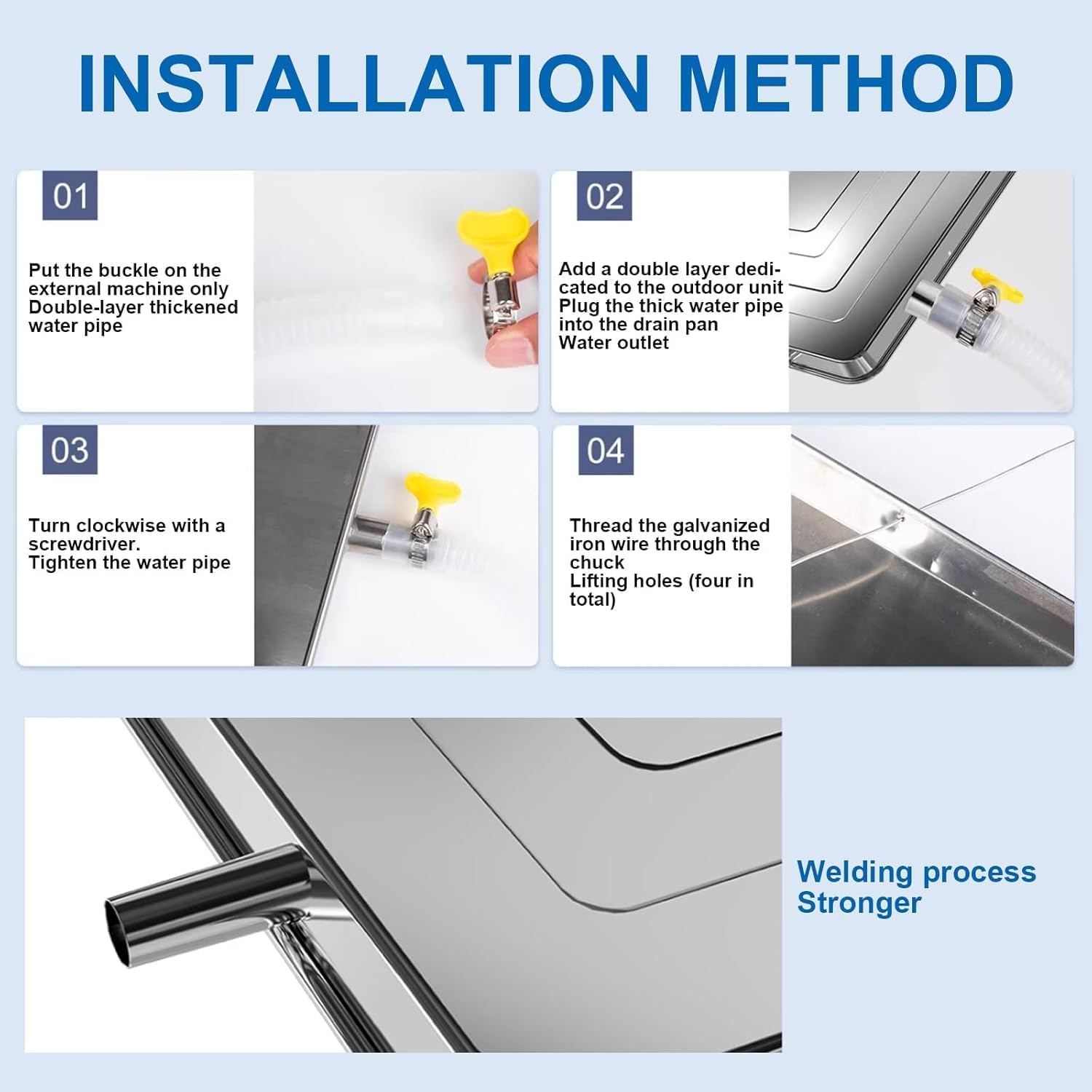 INSTALLATION METHOD

01

Put the buckle on the external machine only
Double-layer thickened water pipe

02

Add a double layer dedicated to the outdoor unit
Plug the thick water pipe into the drain pan
Water outlet

03

Turn clockwise with a screwdriver.
Tighten the water pipe

04

Thread the galvanized iron wire through the chuck
Lifting holes (four in total)

Welding process
Stronger