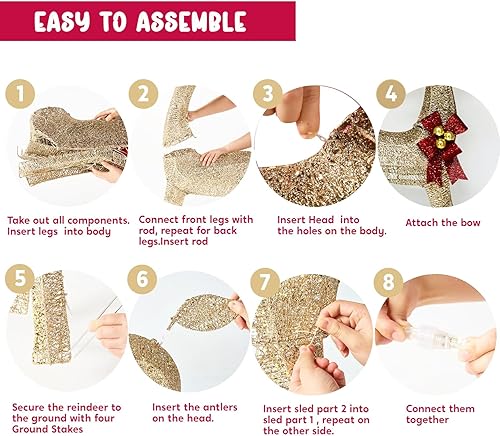 EASY TO ASSEMBLE

1

Take out all components. Insert legs into body

2

Connect front legs with rod, repeat for back legs.Insert rod

3

Insert Head into the holes on the body.

4

Attach the bow

5

Secure the reindeer to the ground with four Ground Stakes

6

Insert the antlers on the head.

7

Insert sled part 2 into sled part 1 , repeat on the other side.

8

Connect them together