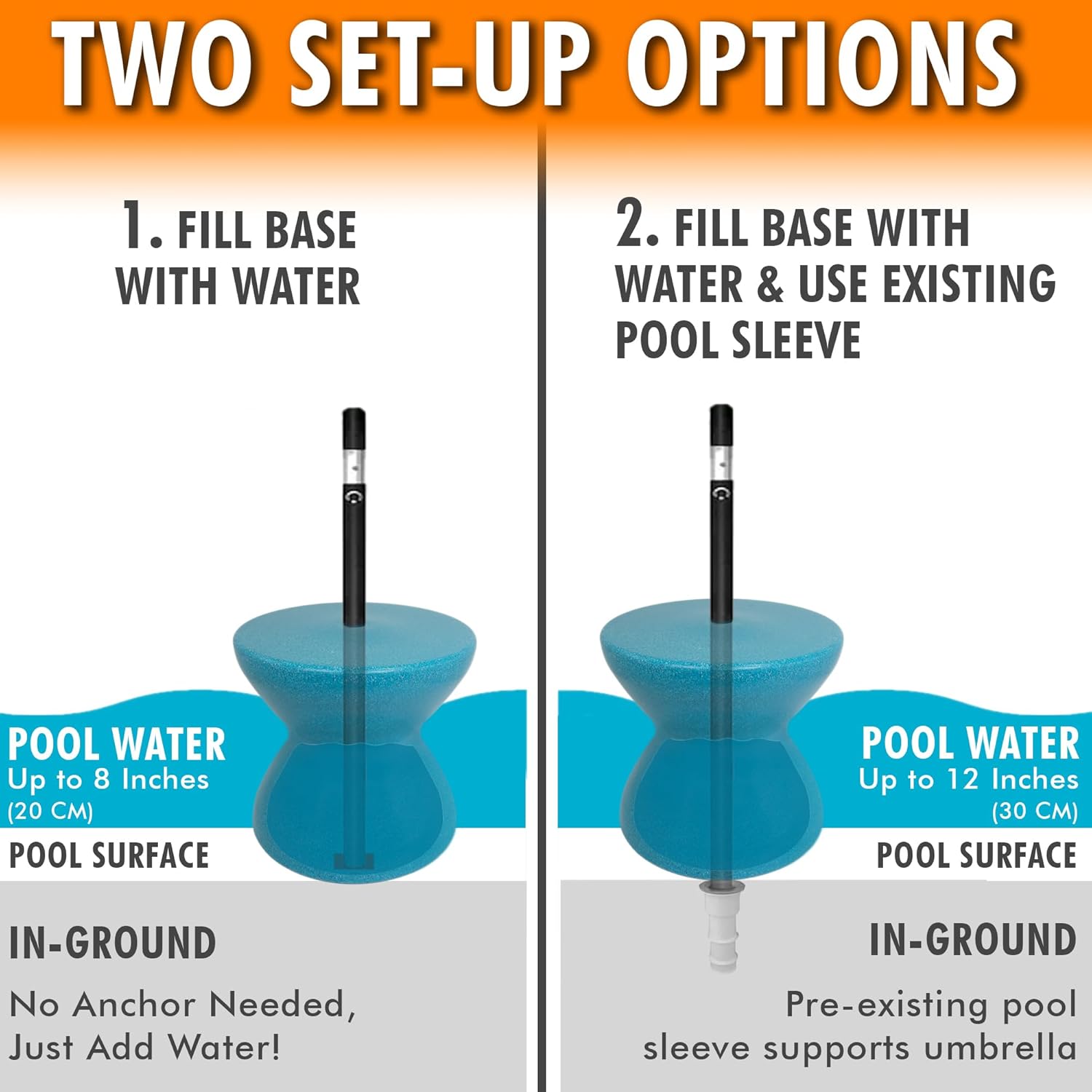 TWO SET-UP OPTIONS

1. FILL BASE WITH WATER

POOL WATER
Up to 8 Inches
(20 CM)

POOL SURFACE

IN-GROUND

No Anchor Needed, Just Add Water!

2. FILL BASE WITH WATER & USE EXISTING POOL SLEEVE

POOL WATER
Up to 12 Inches
(30 CM)

POOL SURFACE

IN-GROUND

Pre-existing pool sleeve supports umbrella