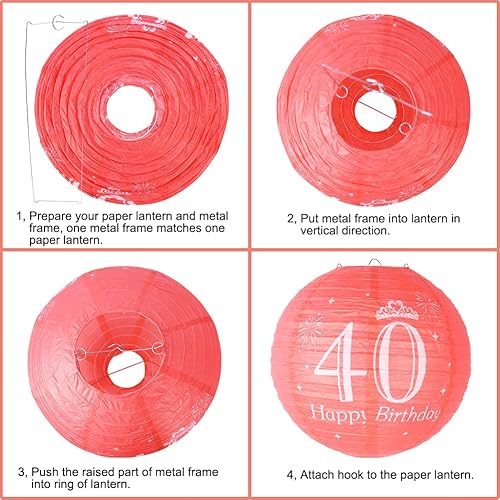 1, Prepare your paper lantern and metal frame, one metal frame matches one paper lantern.

2, Put metal frame into lantern in vertical direction.

3, Push the raised part of metal frame into ring of lantern.

40
Happy Birthday

4, Attach hook to the paper lantern.