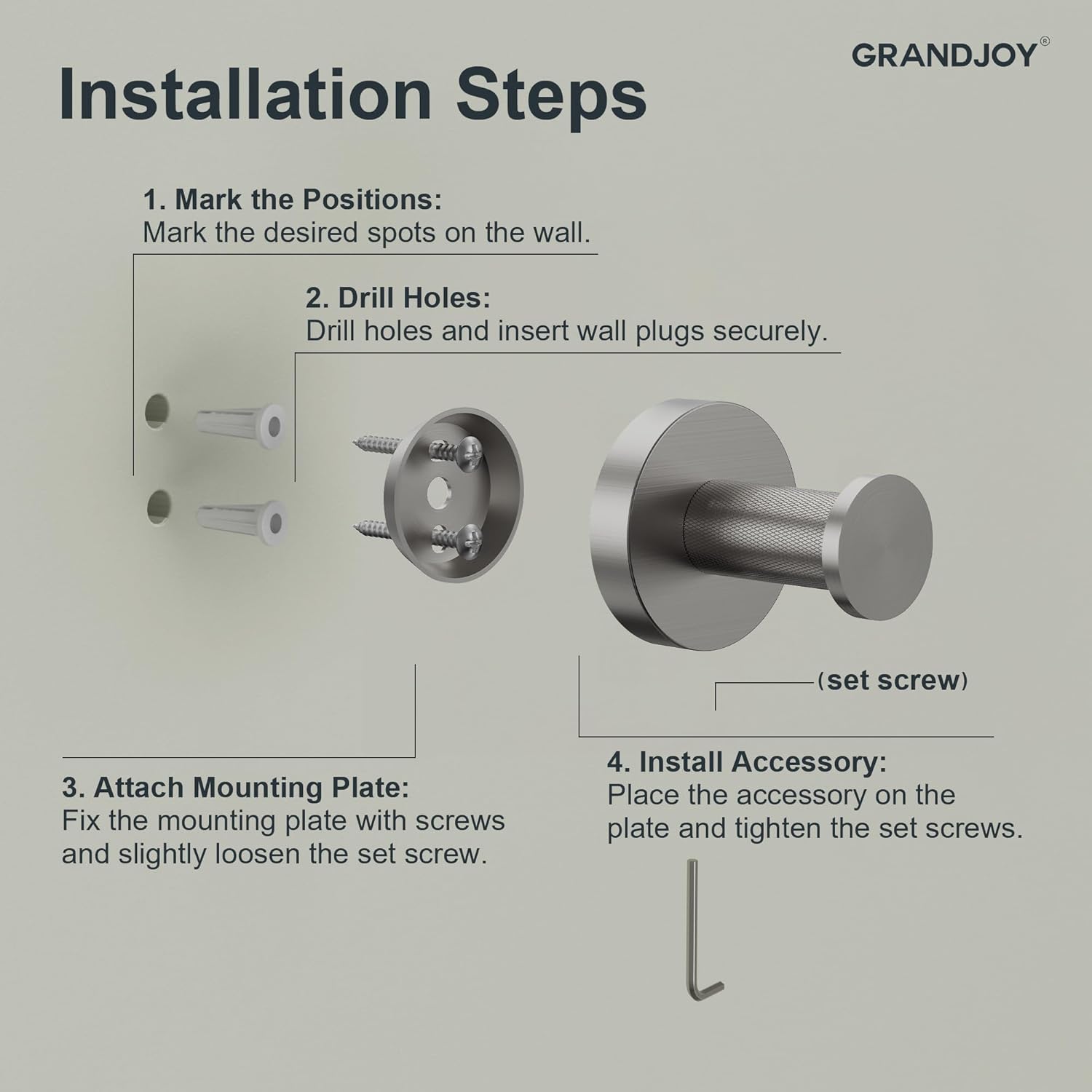 GRANDJOY®

Installation Steps

1. Mark the Positions:
Mark the desired spots on the wall.

2. Drill Holes:
Drill holes and insert wall plugs securely.

(set screw)

3. Attach Mounting Plate:
Fix the mounting plate with screws and slightly loosen the set screw.

4. Install Accessory:
Place the accessory on the plate and tighten the set screws.