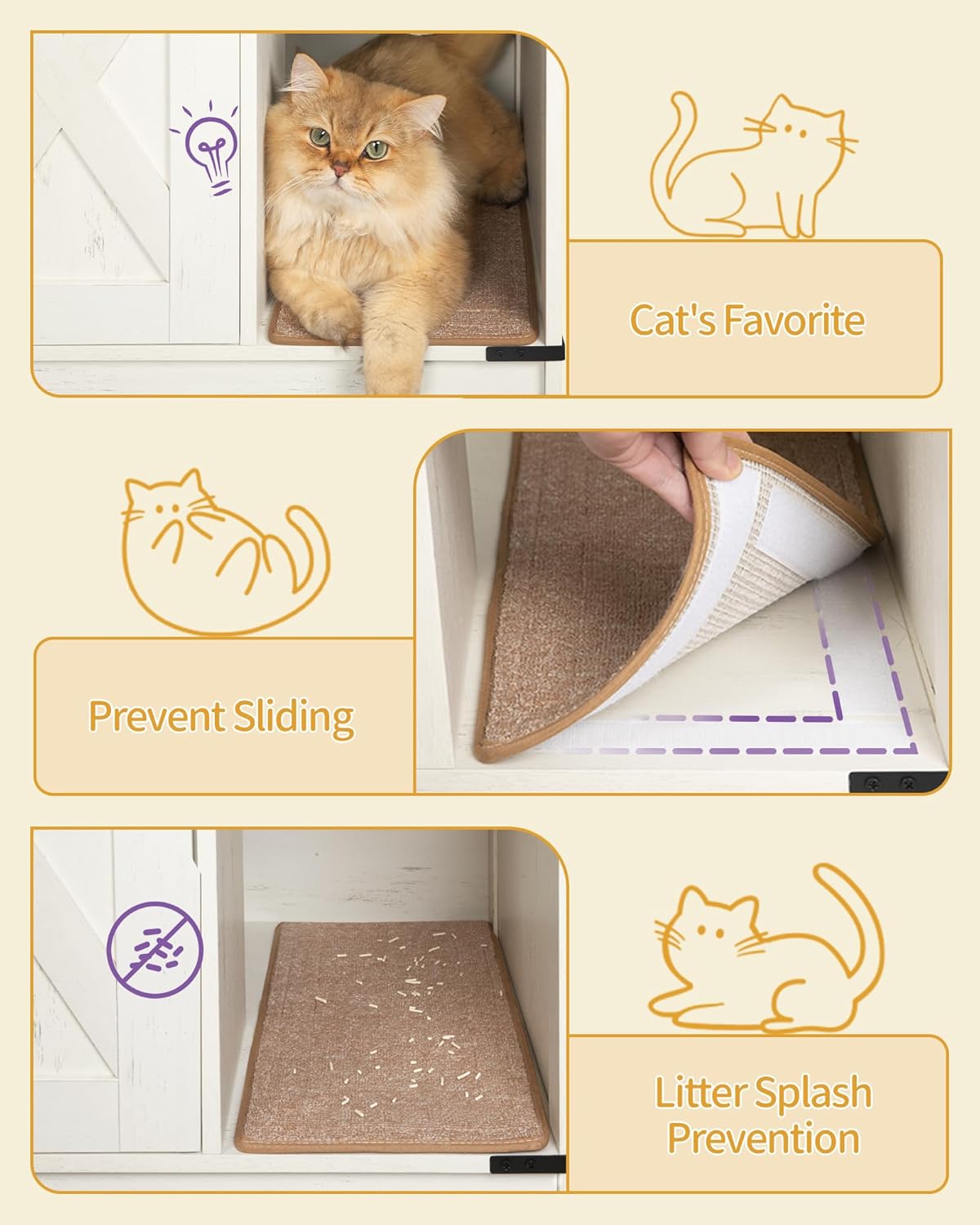 Cat's Favorite

Prevent Sliding

Litter Splash Prevention