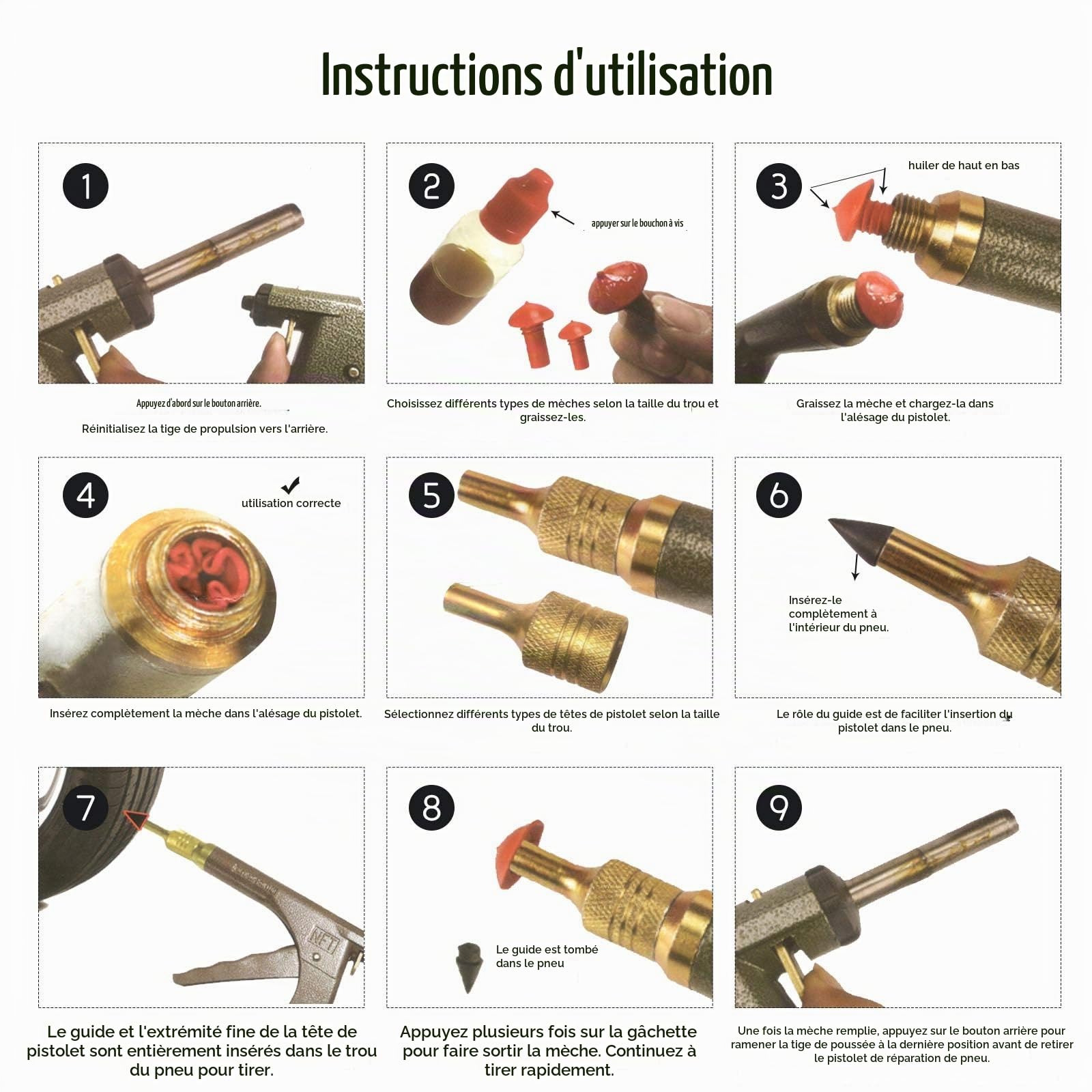 Instructions d'utilisation

1

Appuyez d'abord sur le bouton arrière.

Réinitialisez la tige de propulsion vers l'arrière.

2

appuyer sur le bouchon à vis

Choisissez différents types de mèches selon la taille du trou et graissez-les.

3

huiler de haut en bas

Graissez la mèche et chargez-la dans l'alésage du pistolet.

4

utilisation correcte

Insérez complètement la mèche dans l'alésage du pistolet.

5

Sélectionnez différents types de têtes de pistolet selon la taille du trou.

6

Insérez-le complètement à l'intérieur du pneu.

Le rôle du guide est de faciliter l'insertion du pistolet dans le pneu.

7

NFT

Le guide et l'extrémité fine de la tête de pistolet sont entièrement insérés dans le trou du pneu pour tirer.

8

Le guide est tombé dans le pneu

Appuyez plusieurs fois sur la gâchette pour faire sortir la mèche. Continuez à tirer rapidement.

9

Une fois la mèche remplie, appuyez sur le bouton arrière pour ramener la tige de poussée à la dernière position avant de retirer le pistolet de réparation de pneu.