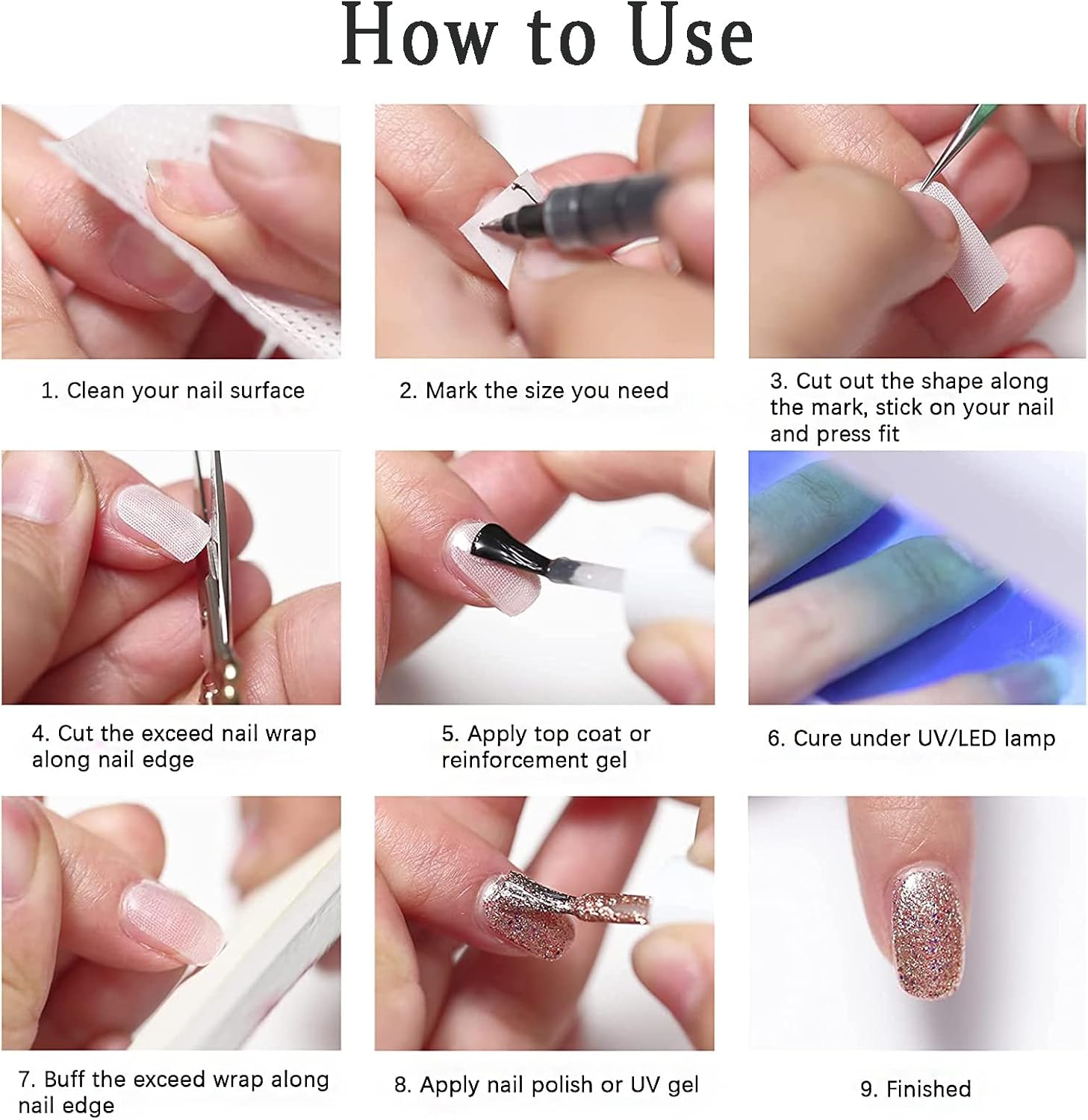 How to Use

1. Clean your nail surface

2. Mark the size you need

3. Cut out the shape along the mark, stick on your nail and press fit

4. Cut the exceed nail wrap along nail edge

5. Apply top coat or reinforcement gel

6. Cure under UV/LED lamp

7. Buff the exceed wrap along nail edge

8. Apply nail polish or UV gel

9. Finished