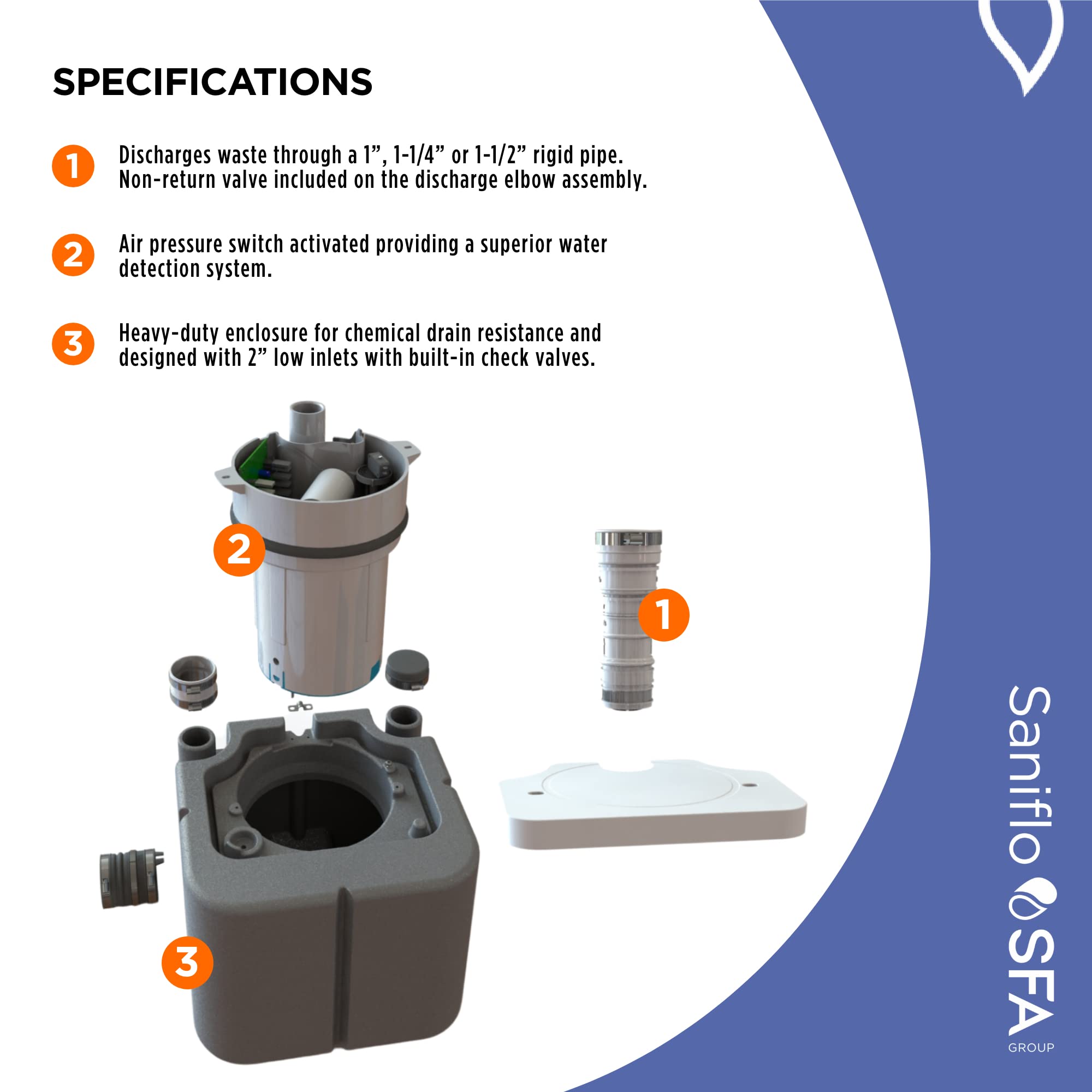 SPECIFICATIONS

1 Discharges waste through a 1”, 1-1/4” or 1-1/2” rigid pipe. Non-return valve included on the discharge elbow assembly.

2 Air pressure switch activated providing a superior water detection system.

3 Heavy-duty enclosure for chemical drain resistance and designed with 2” low inlets with built-in check valves.

2

1

3

Saniflo SFA GROUP