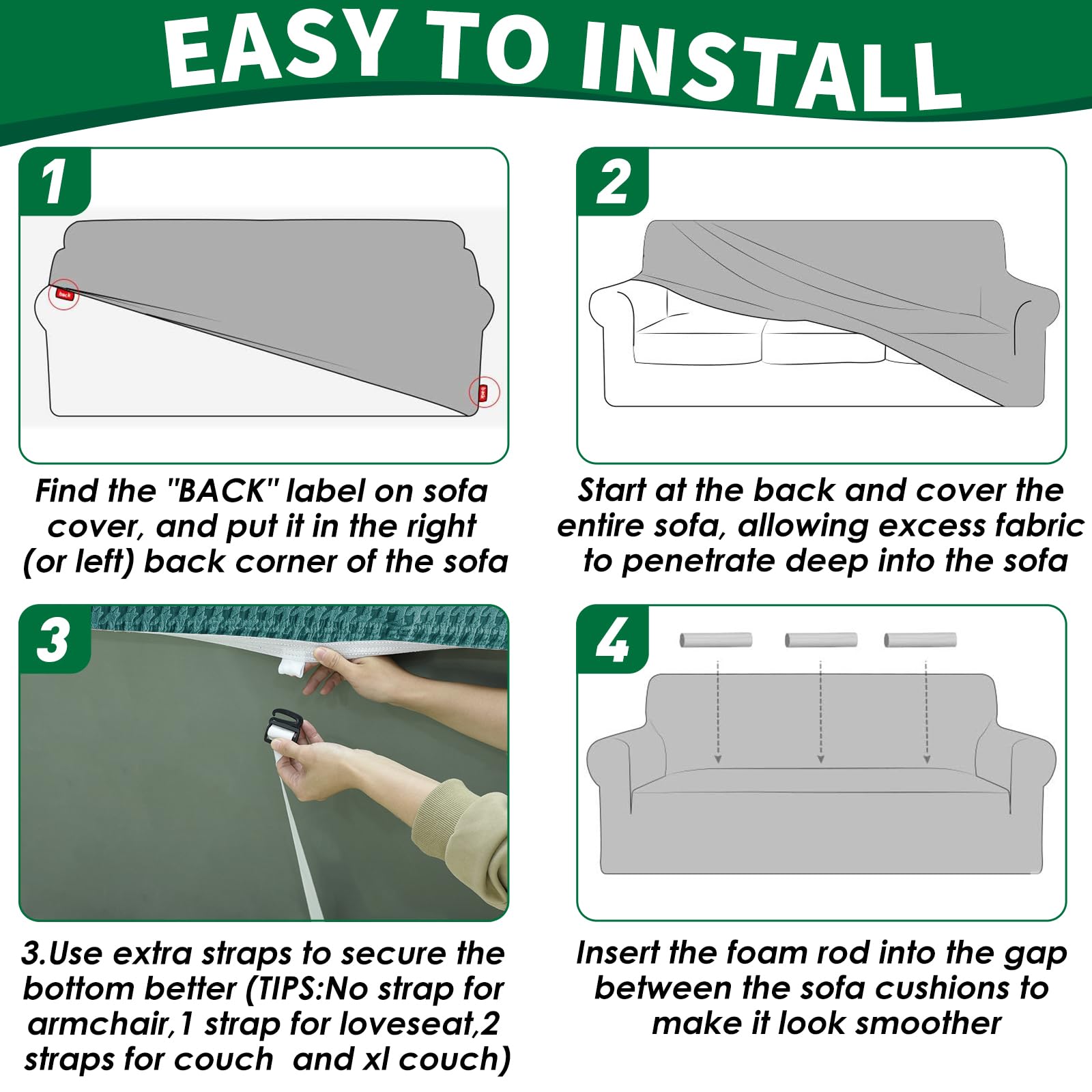 EASY TO INSTALL

1

back

back

Find the "BACK" label on sofa cover, and put it in the right (or left) back corner of the sofa

2

Start at the back and cover the entire sofa, allowing excess fabric to penetrate deep into the sofa

3

3.Use extra straps to secure the bottom better (TIPS:No strap for armchair,1 strap for loveseat,2 straps for couch and xl couch)

4

Insert the foam rod into the gap between the sofa cushions to make it look smoother