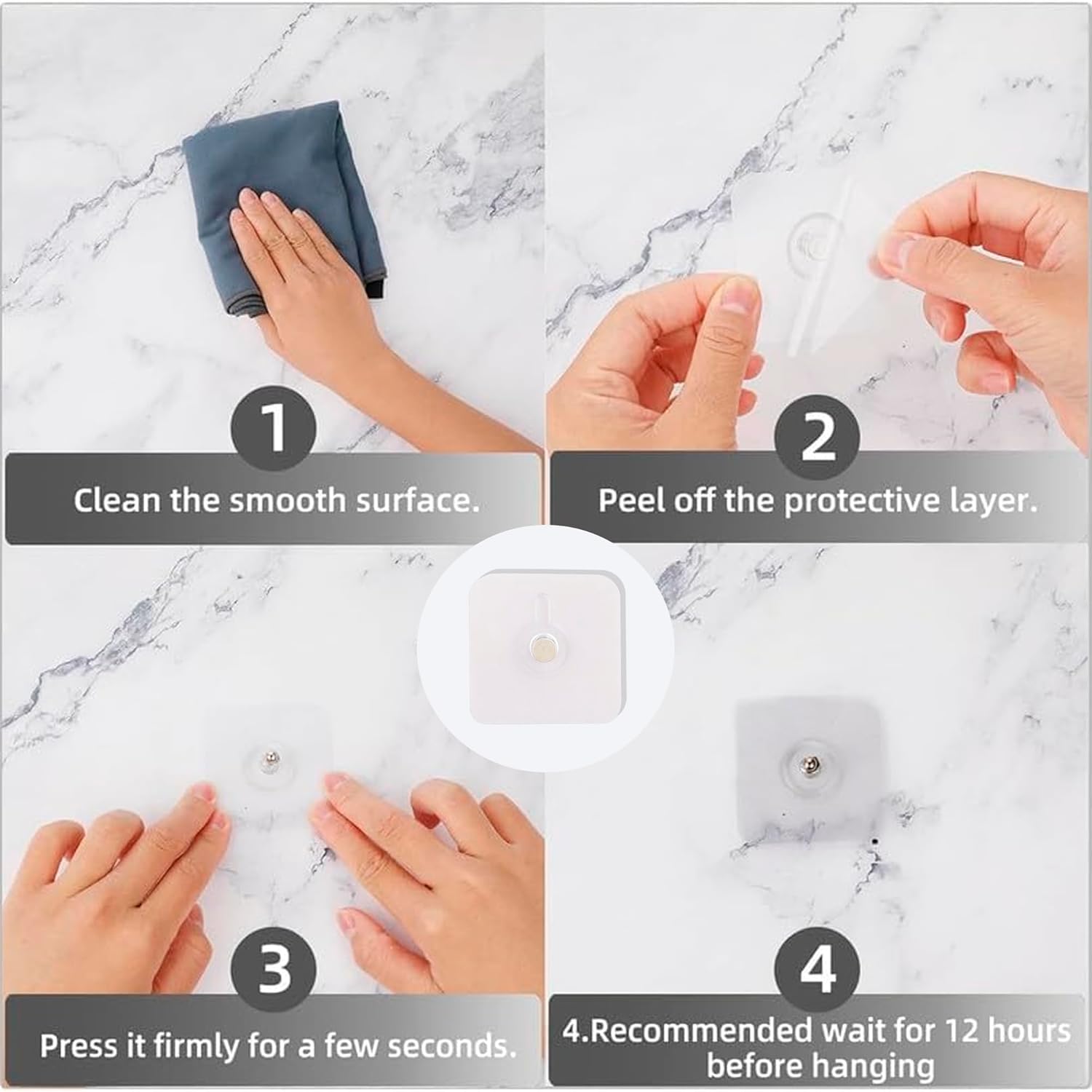 1
Clean the smooth surface.

2
Peel off the protective layer.

3
Press it firmly for a few seconds.

4
4.Recommended wait for 12 hours before hanging