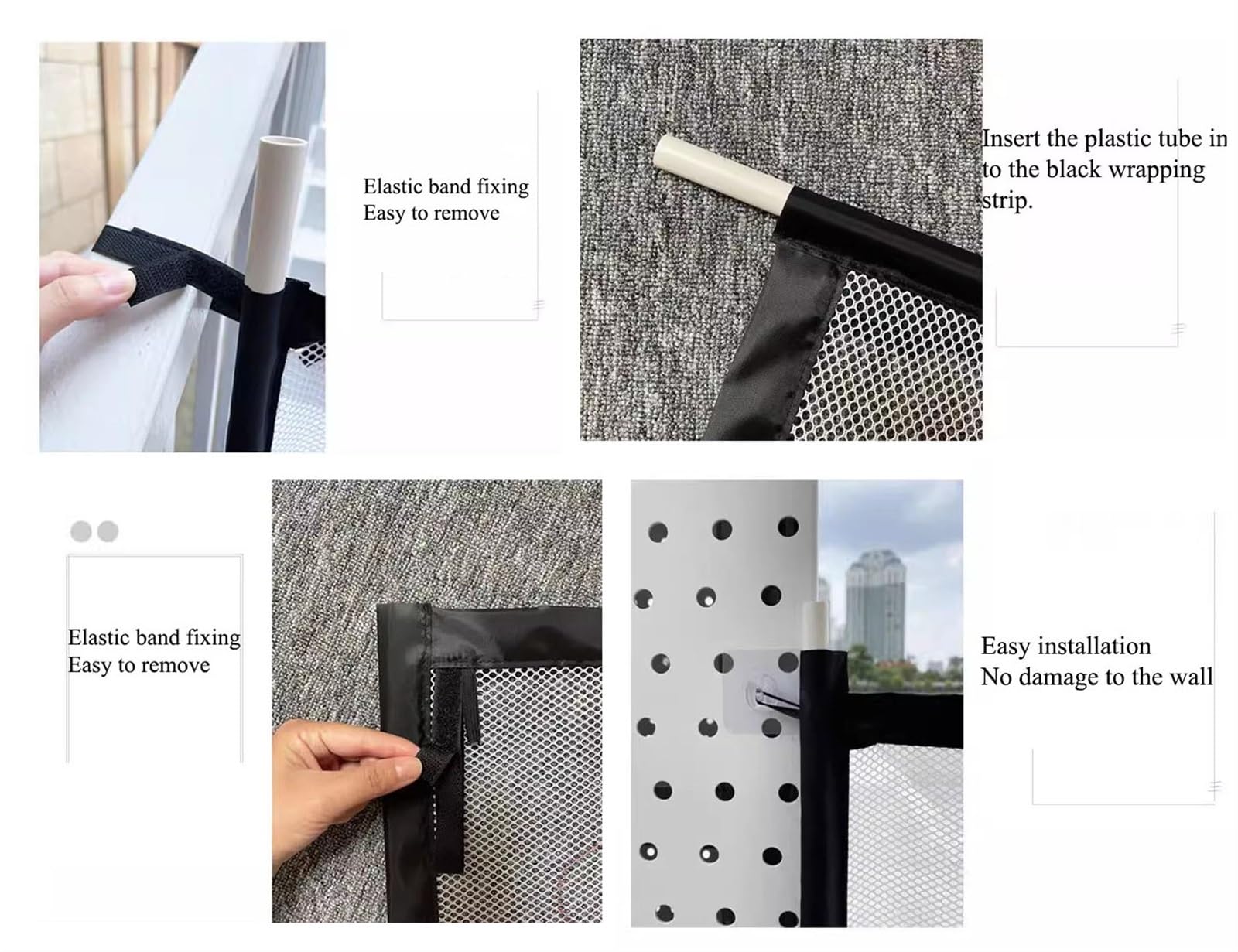 Elastic band fixing
Easy to remove

Insert the plastic tube in to the black wrapping strip.

Elastic band fixing
Easy to remove

Easy installation
No damage to the wall