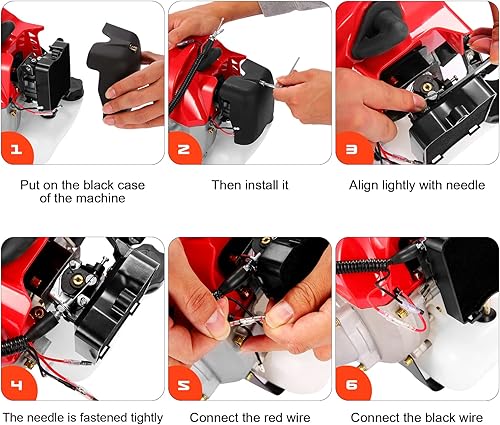 1

Put on the black case of the machine

2

Then install it

3

Align lightly with needle

4

The needle is fastened tightly

5

Connect the red wire

6

Connect the black wire