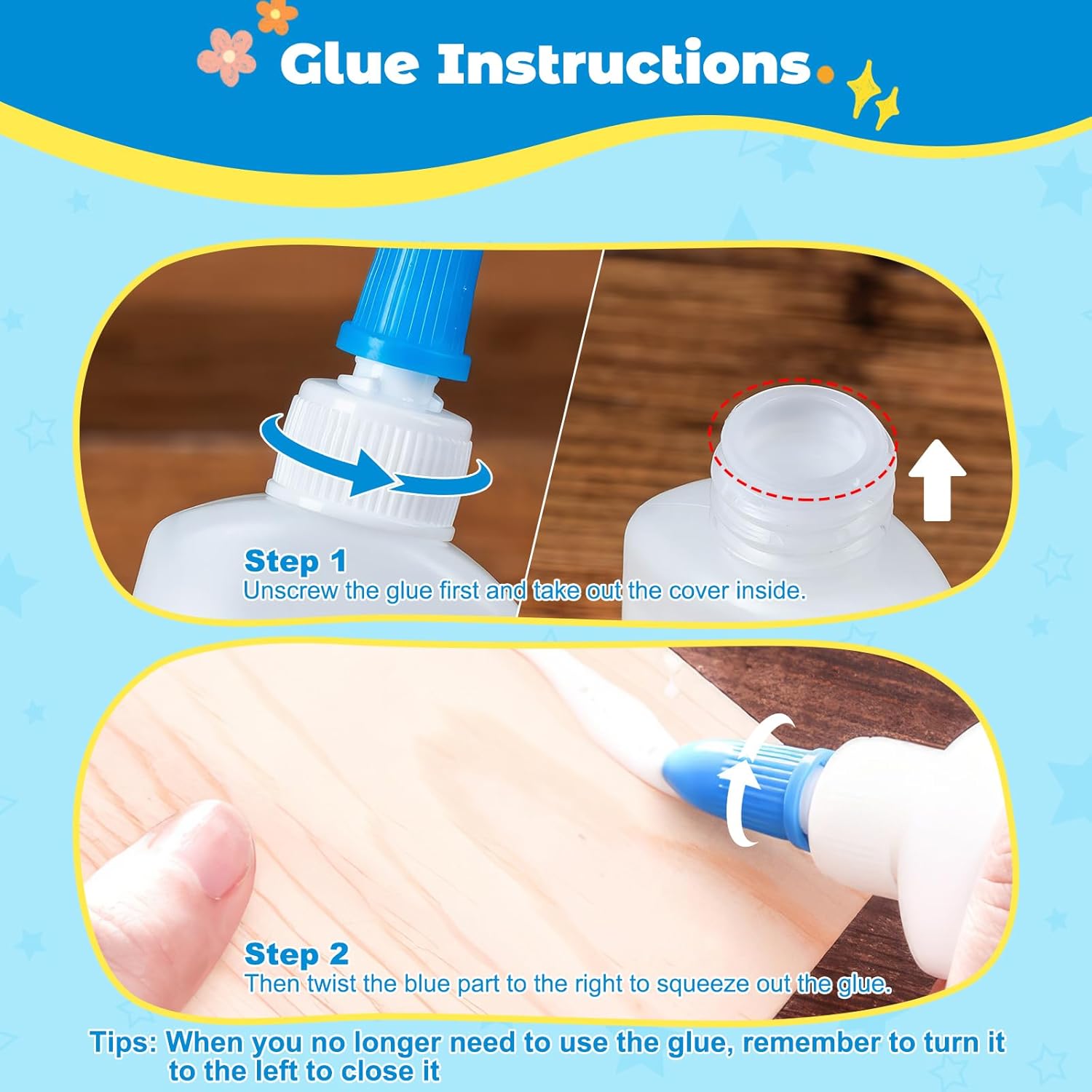 Glue Instructions.

Step 1
Unscrew the glue first and take out the cover inside.

Step 2
Then twist the blue part to the right to squeeze out the glue.

Tips: When you no longer need to use the glue, remember to turn it to the left to close it