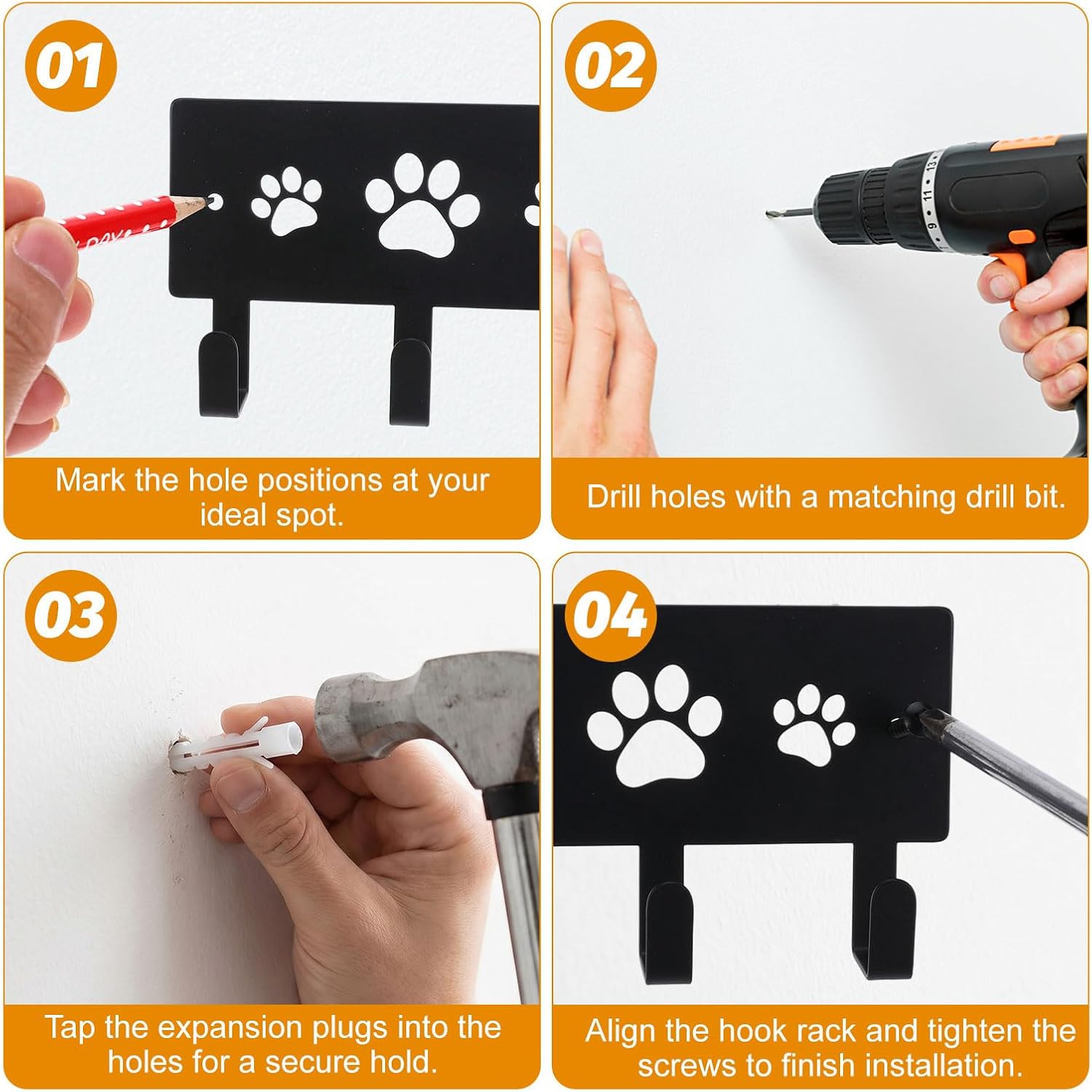 01

Mark the hole positions at your ideal spot.

02

Drill holes with a matching drill bit.

03

Tap the expansion plugs into the holes for a secure hold.

04

Align the hook rack and tighten the screws to finish installation.