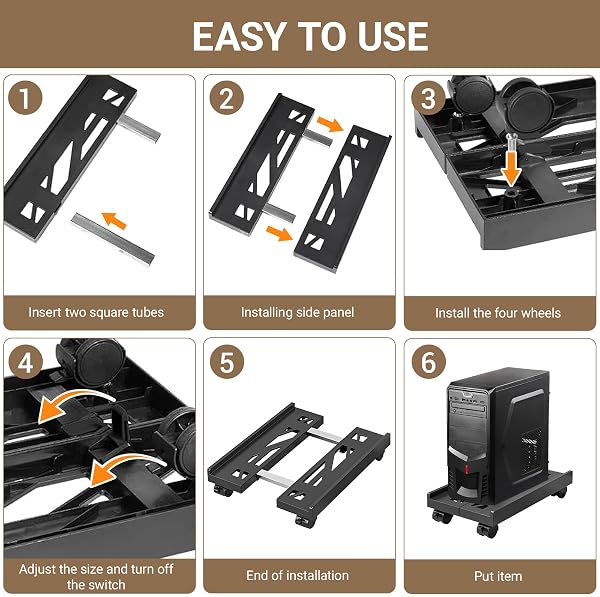 EASY TO USE

1

Insert two square tubes

2

Installing side panel

3

Install the four wheels

4

Adjust the size and turn off the switch

5

End of installation

6

Put item