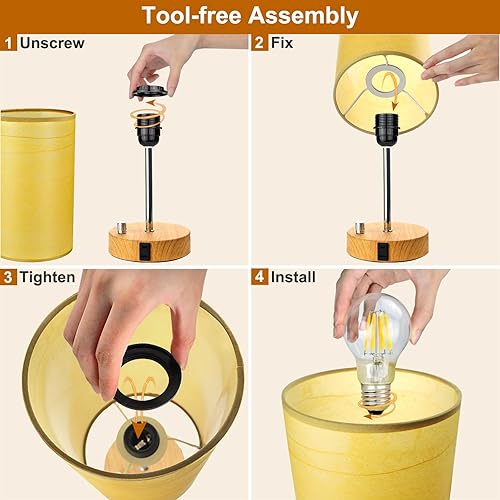 Tool-free Assembly

1 Unscrew

2 Fix

3 Tighten

4 Install