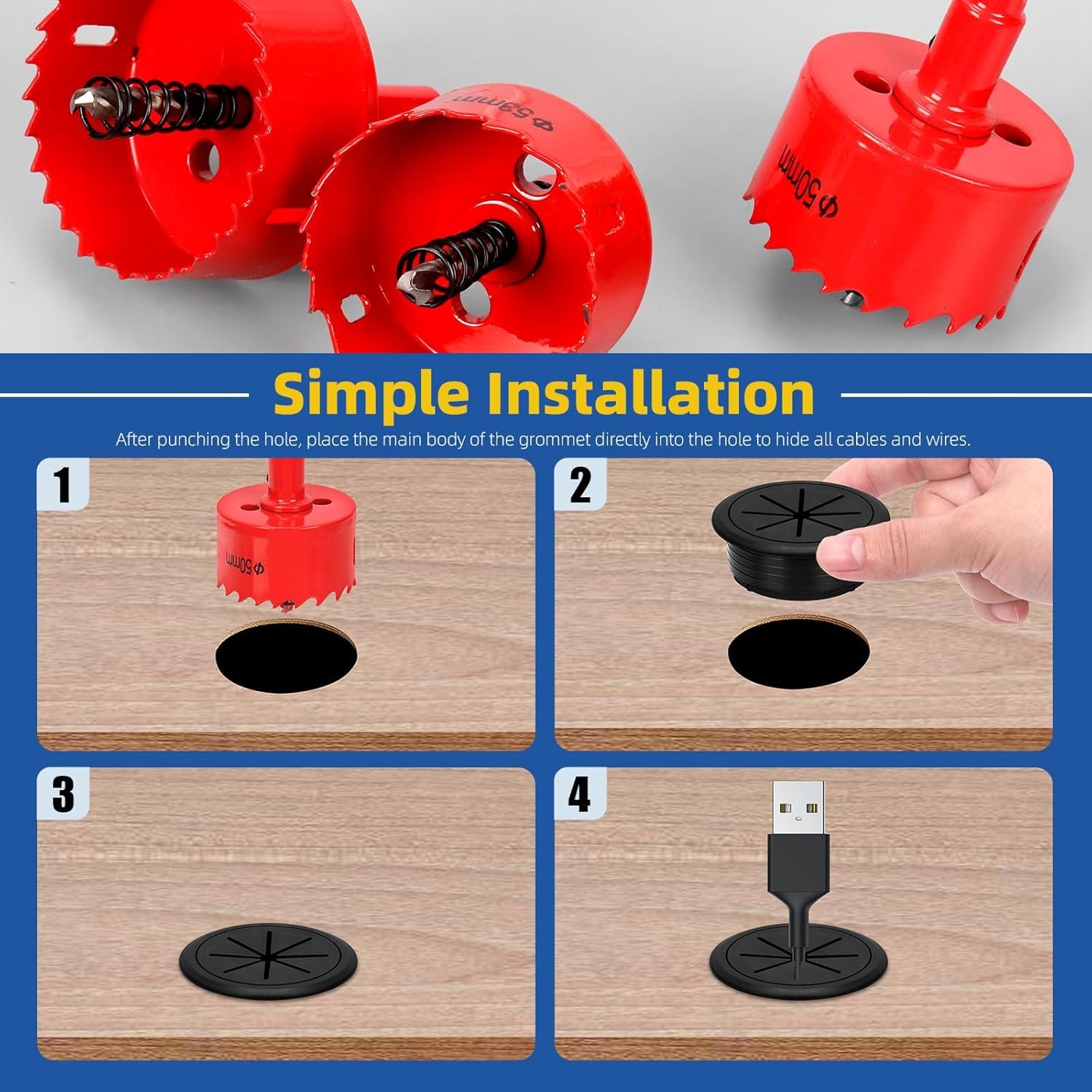 Φ 53mm

Φ 50mm

Simple Installation

After punching the hole, place the main body of the grommet directly into the hole to hide all cables and wires.

1

Φ 50mm

2

3

4