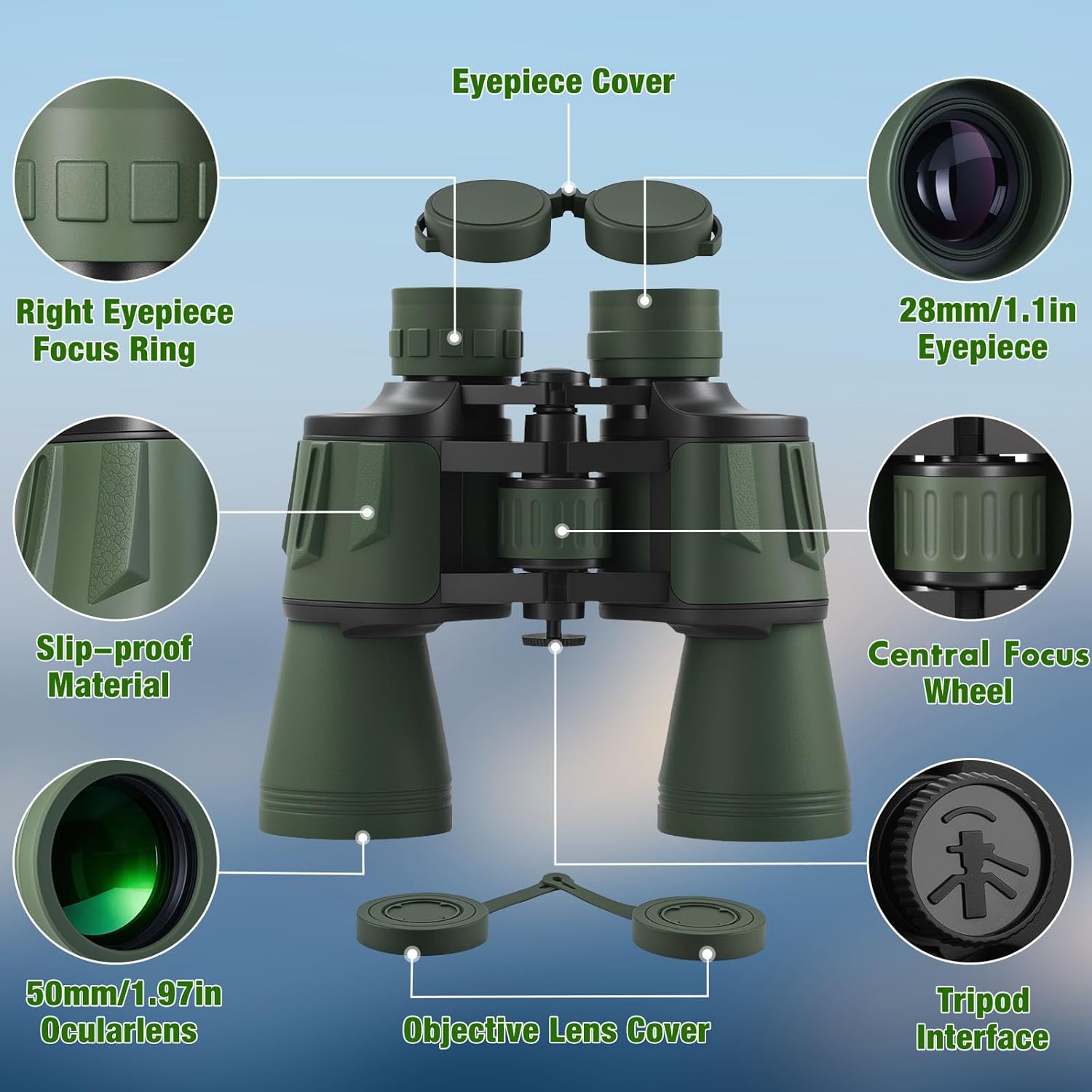 Eyepiece Cover

Right Eyepiece Focus Ring

28mm/1.1in Eyepiece

Slip-proof Material

Central Focus Wheel

50mm/1.97in Ocularlens

Objective Lens Cover

Tripod Interface