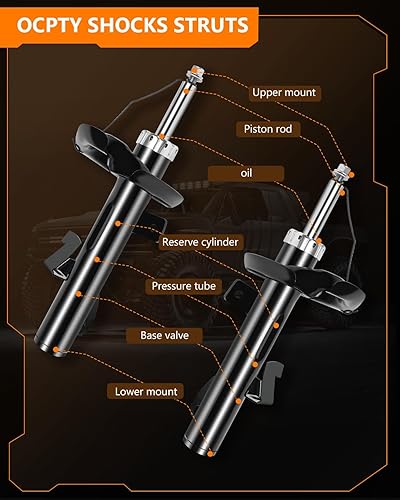 OCPTY SHOCKS STRUTS

Upper mount

Piston rod

oil

Reserve cylinder

Pressure tube

Base valve

Lower mount