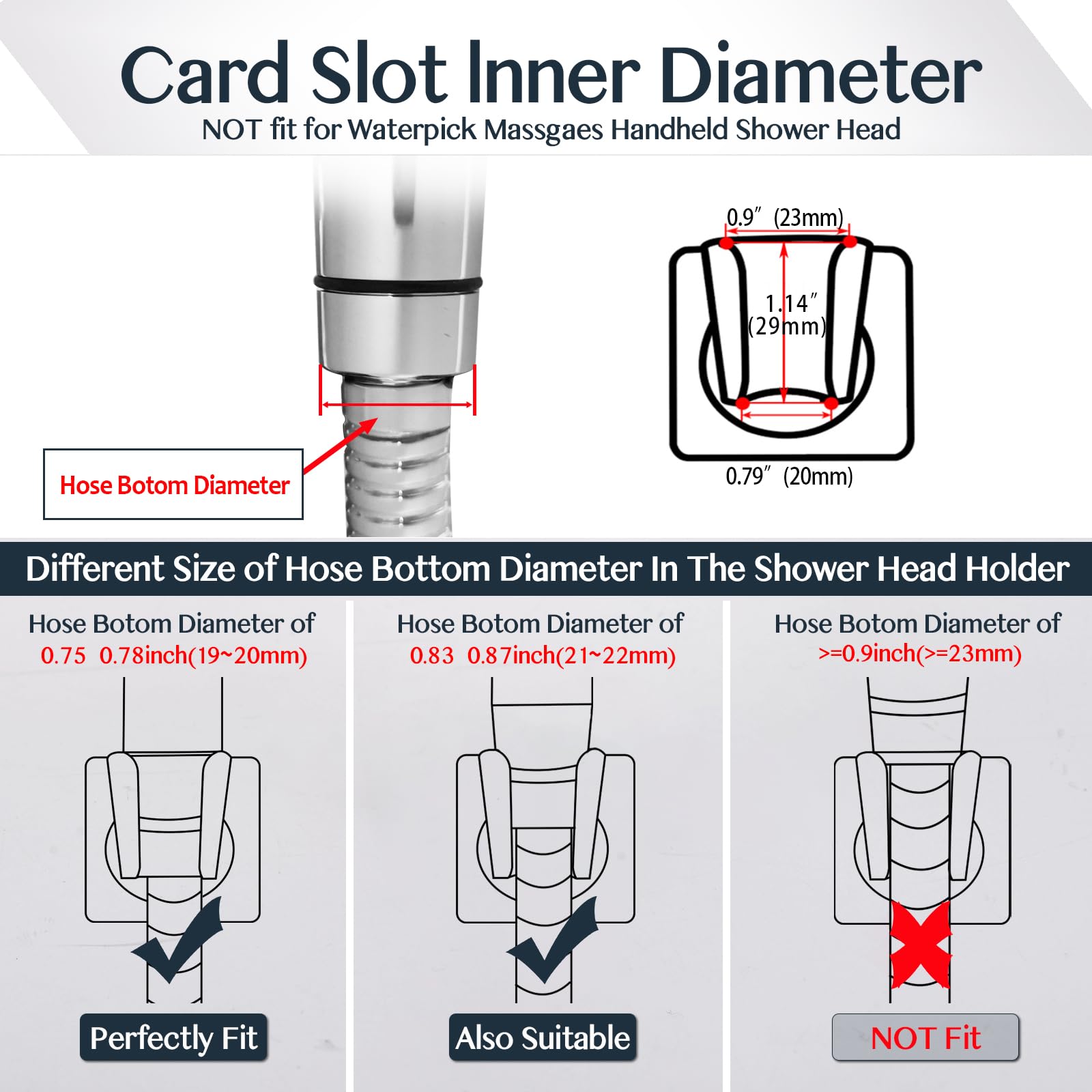 Card Slot Inner Diameter
NOT fit for Waterpick Massgaes Handheld Shower Head

Hose Botom Diameter

0.9″ (23mm)
1.14″ (29mm)
0.79″ (20mm)

Different Size of Hose Bottom Diameter In The Shower Head Holder

Hose Botom Diameter of
0.75 0.78inch(19~20mm)

Perfectly Fit

Hose Botom Diameter of
0.83 0.87inch(21~22mm)

Also Suitable

Hose Botom Diameter of
>=0.9inch(>=23mm)

NOT Fit