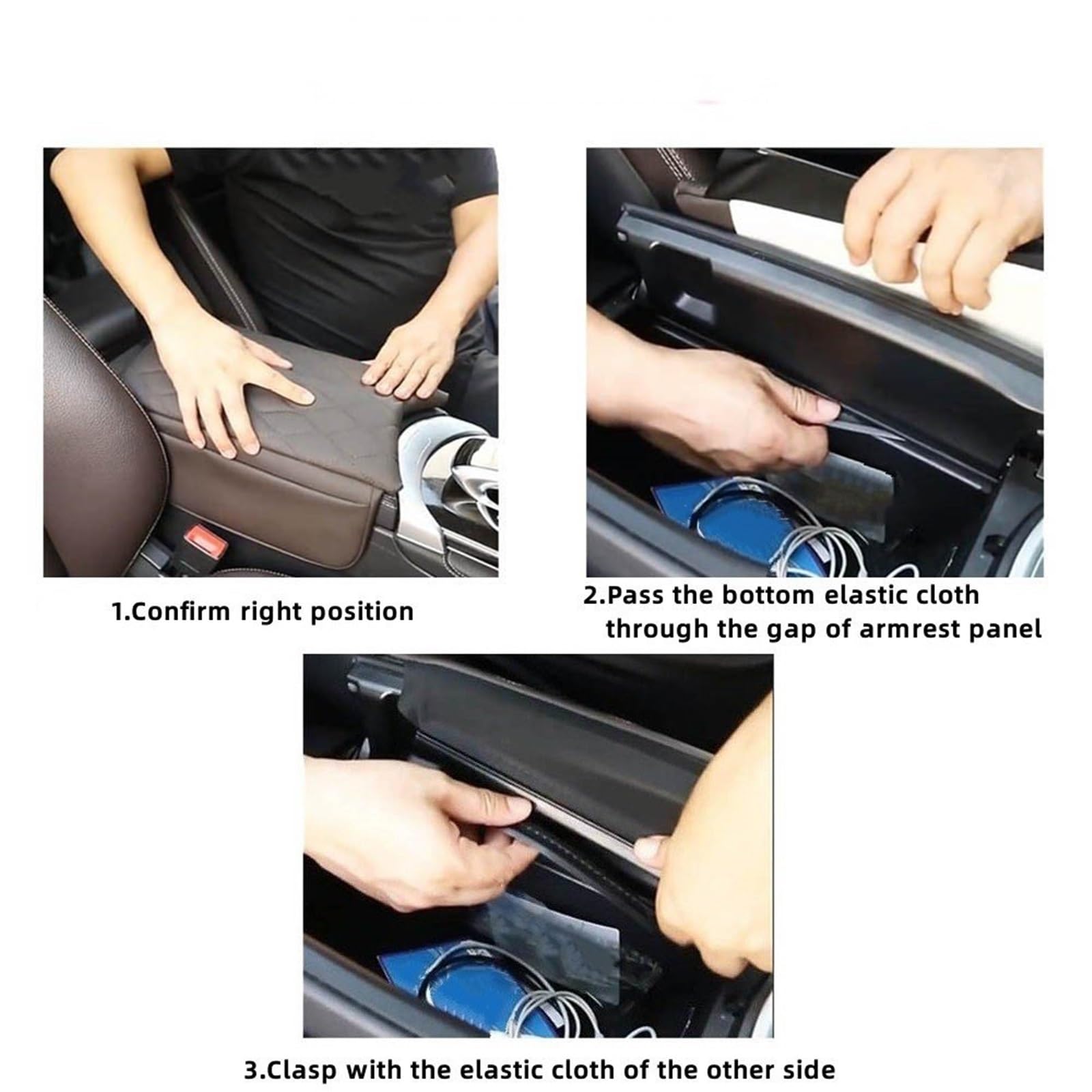 1.Confirm right position

2.Pass the bottom elastic cloth through the gap of armrest panel

3.Clasp with the elastic cloth of the other side