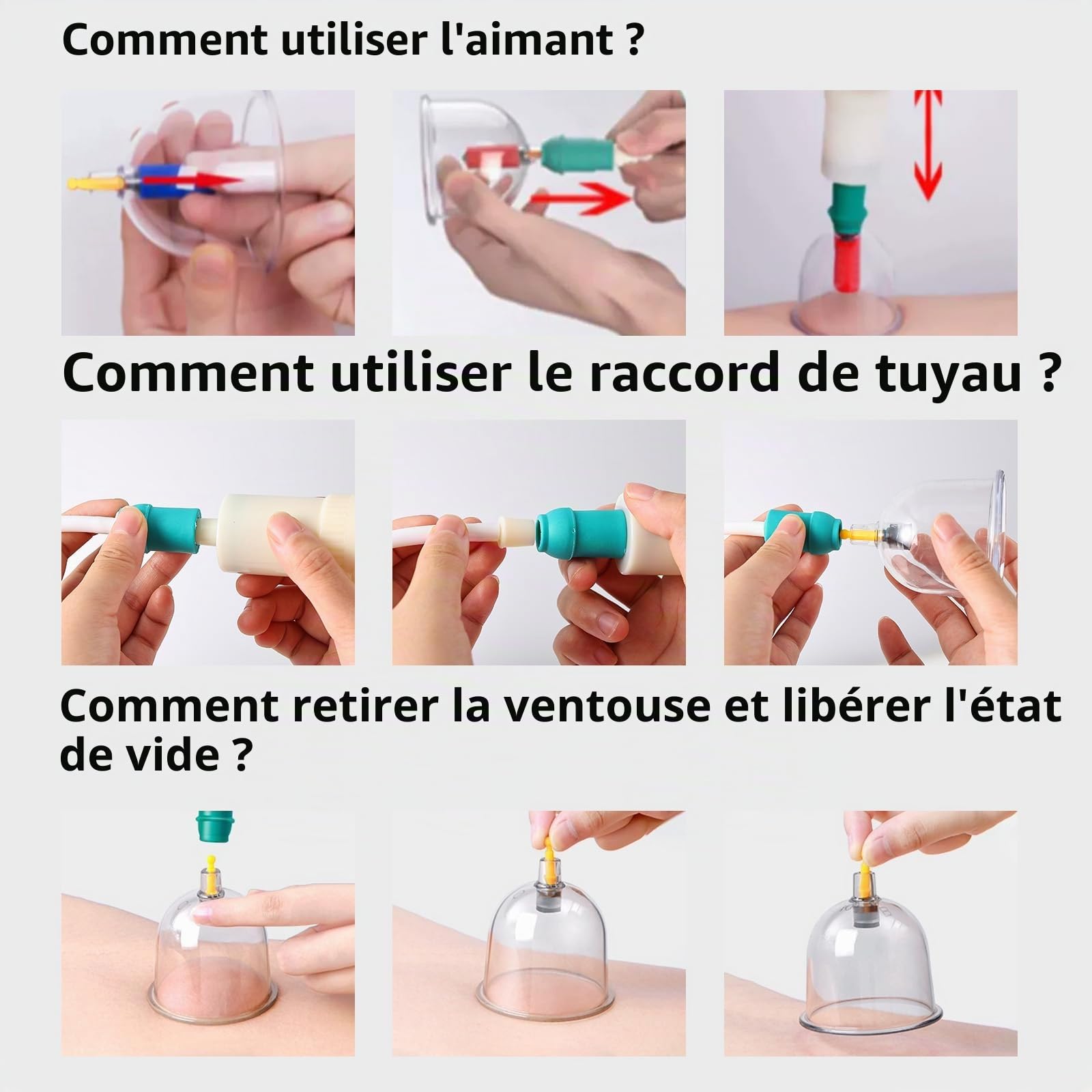 Comment utiliser l'aimant ?

Comment utiliser le raccord de tuyau ?

Comment retirer la ventouse et libérer l'état de vide ?