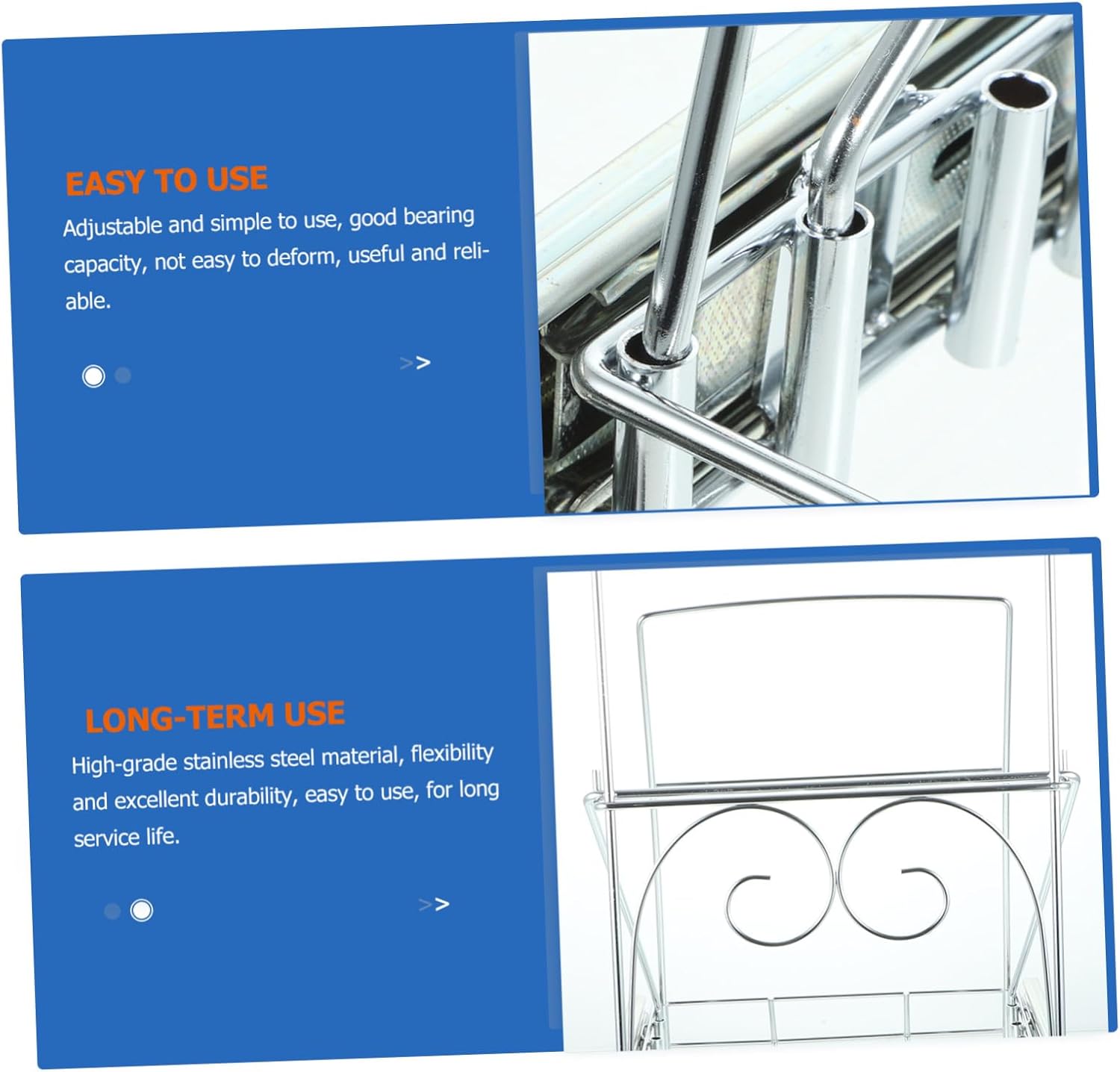 EASY TO USE

Adjustable and simple to use, good bearing capacity, not easy to deform, useful and reliable.

>>

LONG-TERM USE

High-grade stainless steel material, flexibility and excellent durability, easy to use, for long service life.

>>