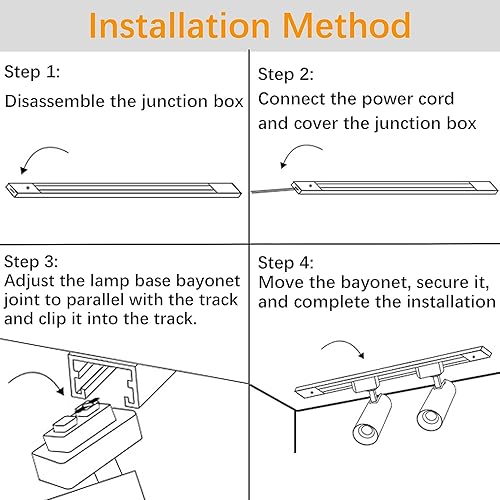 Installation Method

Step 1:
Disassemble the junction box

Step 2:
Connect the power cord and cover the junction box

Step 3:
Adjust the lamp base bayonet joint to parallel with the track and clip it into the track.

Step 4:
Move the bayonet, secure it, and complete the installation