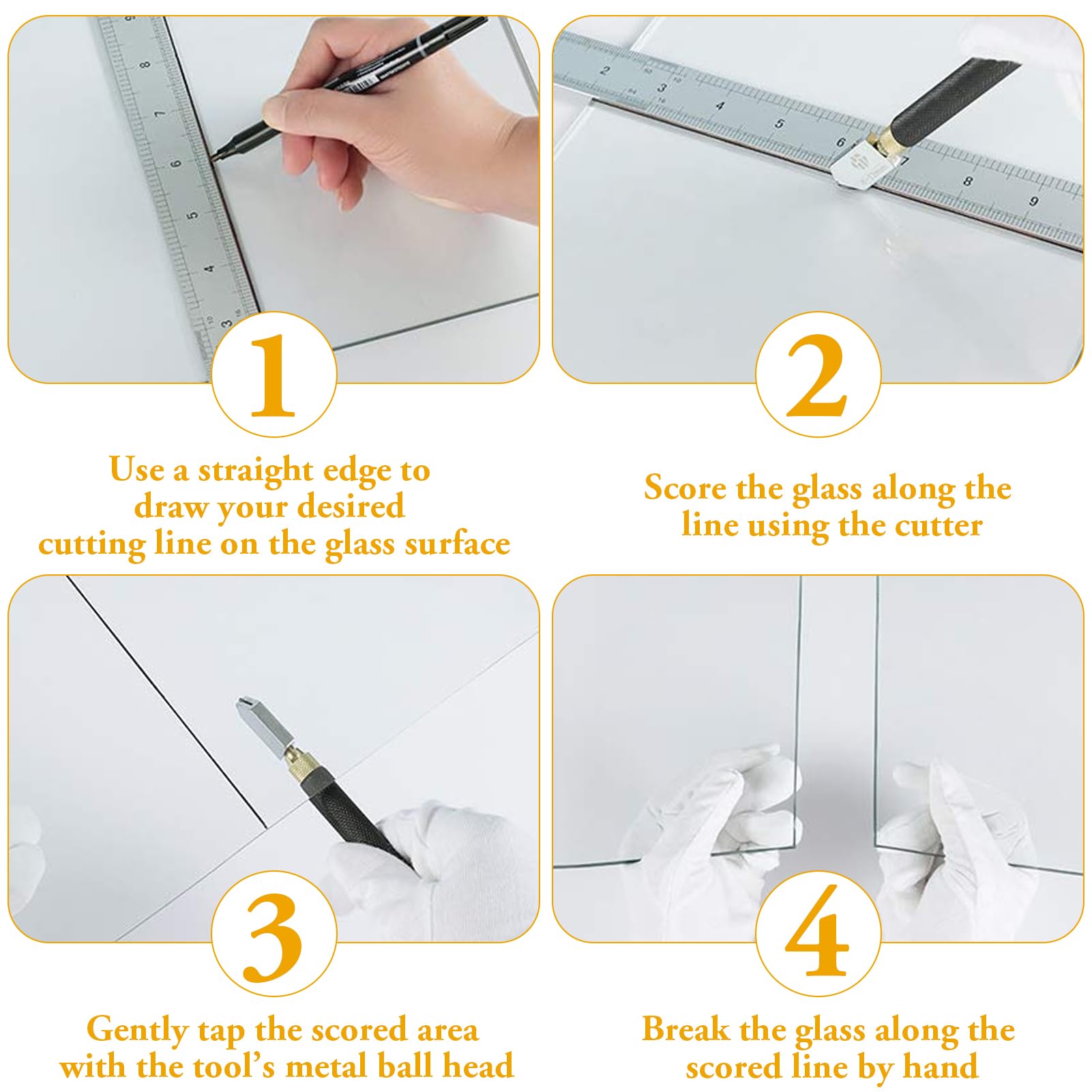 1

Use a straight edge to draw your desired cutting line on the glass surface

2

Score the glass along the line using the cutter

3

Gently tap the scored area with the tool's metal ball head

4

Break the glass along the scored line by hand