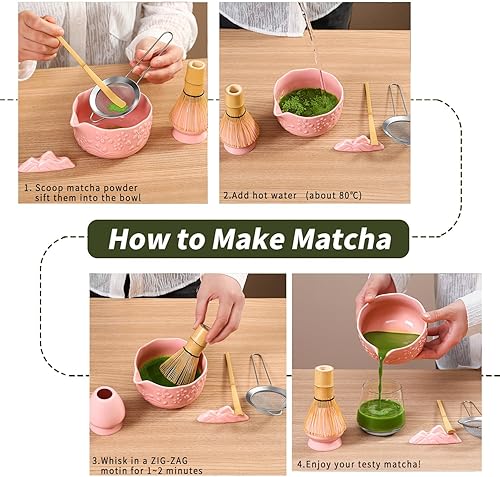 1. Scoop matcha powder sift them into the bowl

2.Add hot water (about 80℃)

How to Make Matcha

3.Whisk in a ZIG-ZAG motin for 1~2 minutes

4.Enjoy your testy matcha!