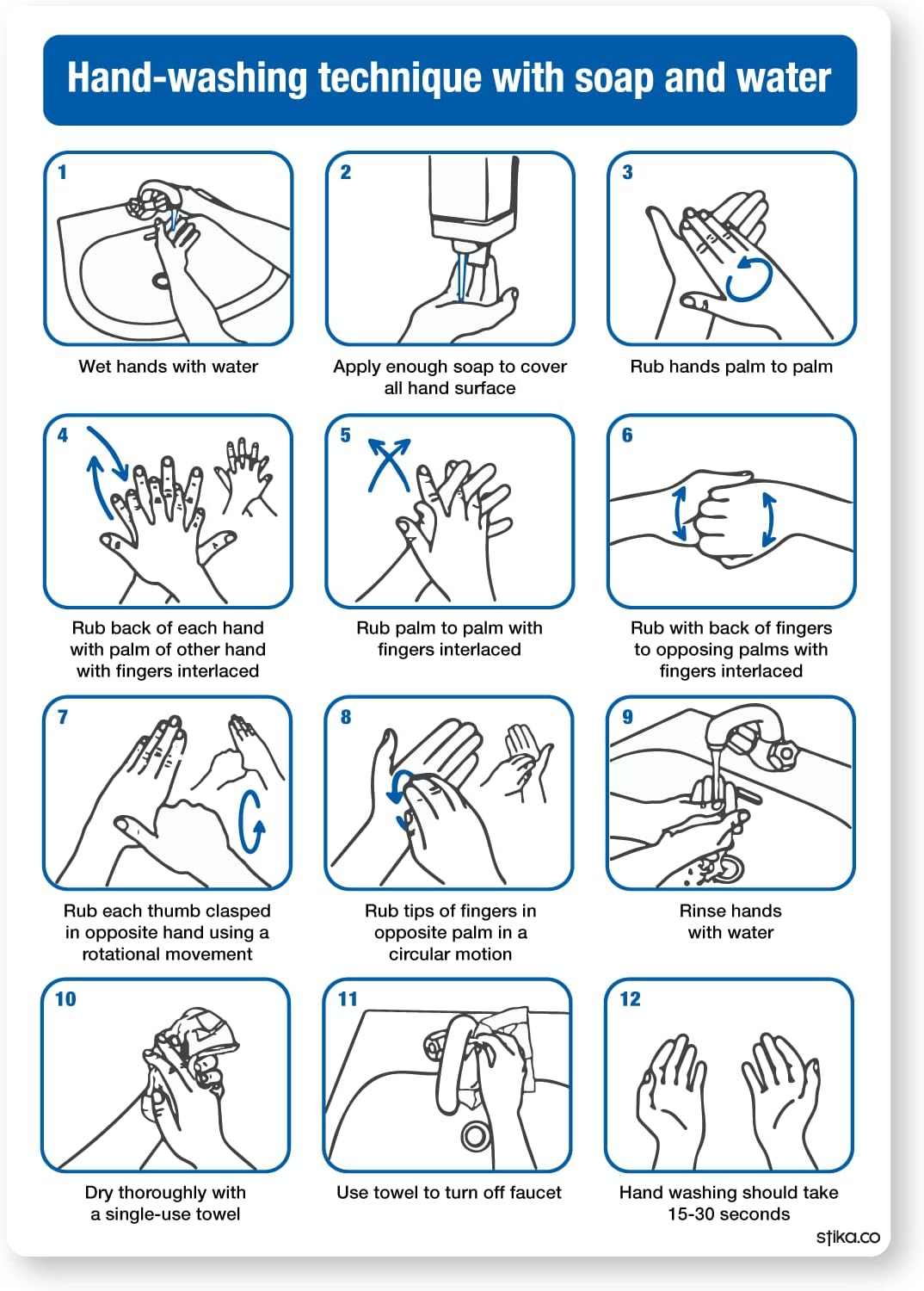 Hand-washing technique with soap and water

1
Wet hands with water

2
Apply enough soap to cover all hand surface

3
Rub hands palm to palm

4
Rub back of each hand with palm of other hand with fingers interlaced

5
Rub palm to palm with fingers interlaced

6
Rub with back of fingers to opposing palms with fingers interlaced

7
Rub each thumb clasped in opposite hand using a rotational movement

8
Rub tips of fingers in opposite palm in a circular motion

9
Rinse hands with water

10
Dry thoroughly with a single-use towel

11
Use towel to turn off faucet

12
Hand washing should take 15-30 seconds

stika.co