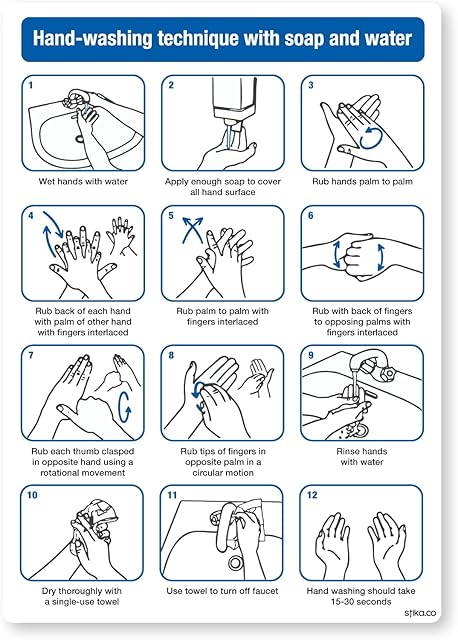 Hand-washing technique with soap and water

1
Wet hands with water

2
Apply enough soap to cover all hand surface

3
Rub hands palm to palm

4
Rub back of each hand with palm of other hand with fingers interlaced

5
Rub palm to palm with fingers interlaced

6
Rub with back of fingers to opposing palms with fingers interlaced

7
Rub each thumb clasped in opposite hand using a rotational movement

8
Rub tips of fingers in opposite palm in a circular motion

9
Rinse hands with water

10
Dry thoroughly with a single-use towel

11
Use towel to turn off faucet

12
Hand washing should take 15-30 seconds

stika.co