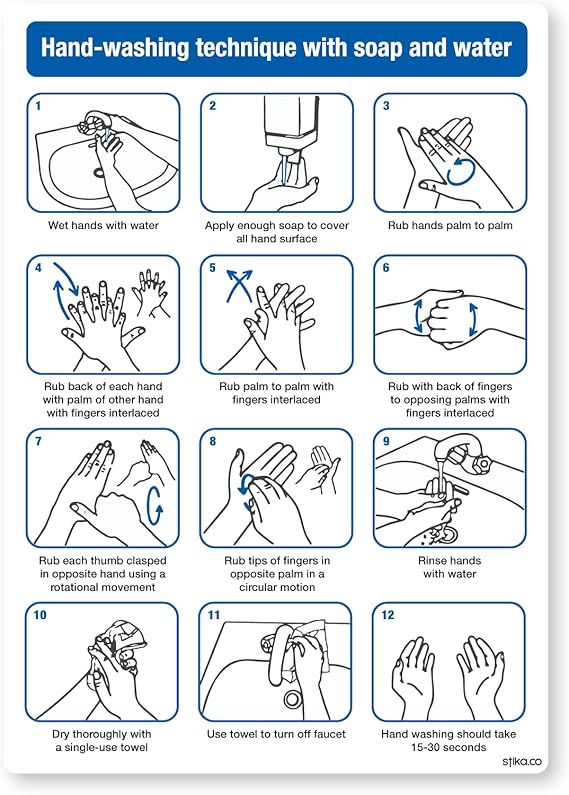 Hand-washing technique with soap and water

1
Wet hands with water

2
Apply enough soap to cover all hand surface

3
Rub hands palm to palm

4
Rub back of each hand with palm of other hand with fingers interlaced

5
Rub palm to palm with fingers interlaced

6
Rub with back of fingers to opposing palms with fingers interlaced

7
Rub each thumb clasped in opposite hand using a rotational movement

8
Rub tips of fingers in opposite palm in a circular motion

9
Rinse hands with water

10
Dry thoroughly with a single-use towel

11
Use towel to turn off faucet

12
Hand washing should take 15-30 seconds

stika.co