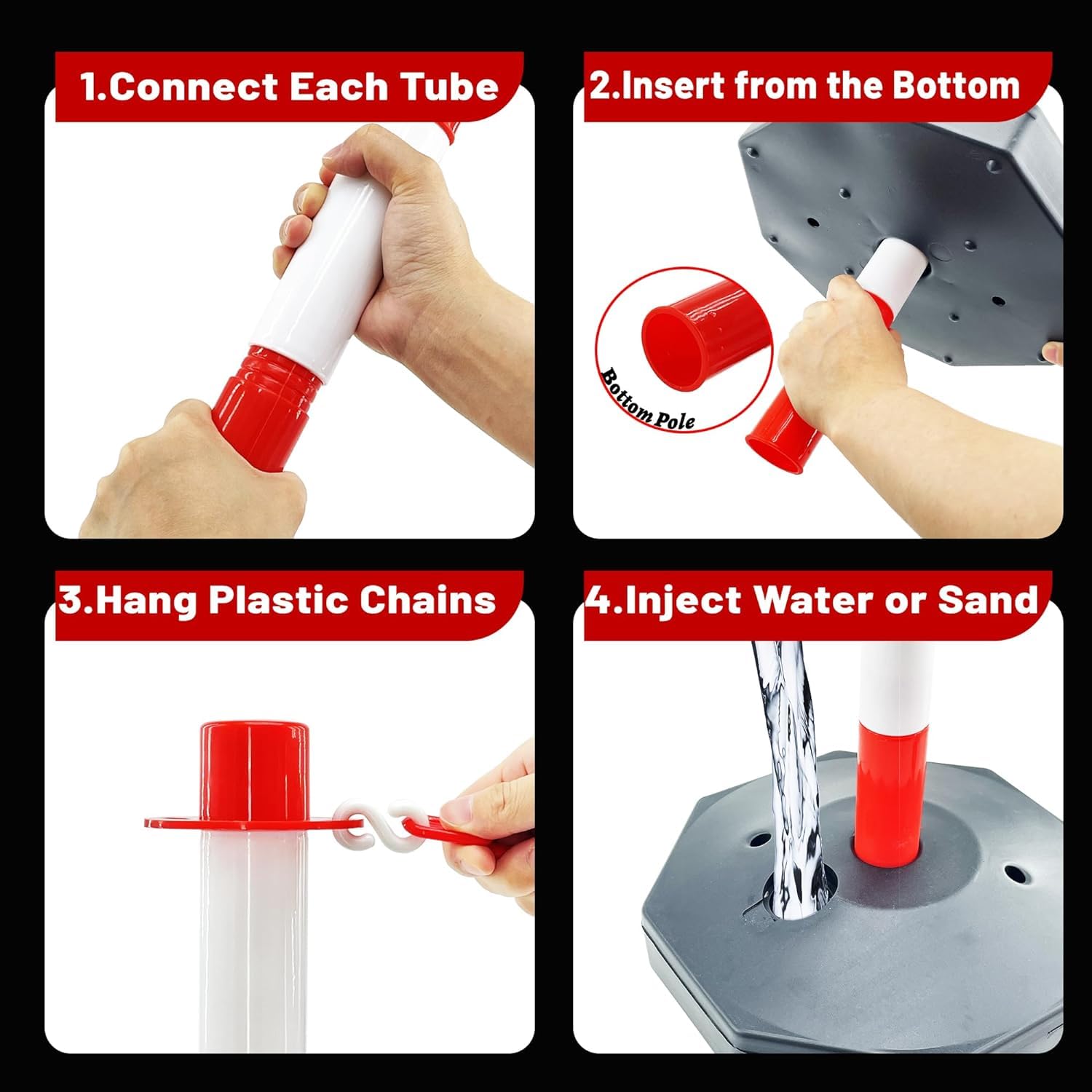 1.Connect Each Tube

2.Insert from the Bottom

Bottom Pole

3.Hang Plastic Chains

4.Inject Water or Sand