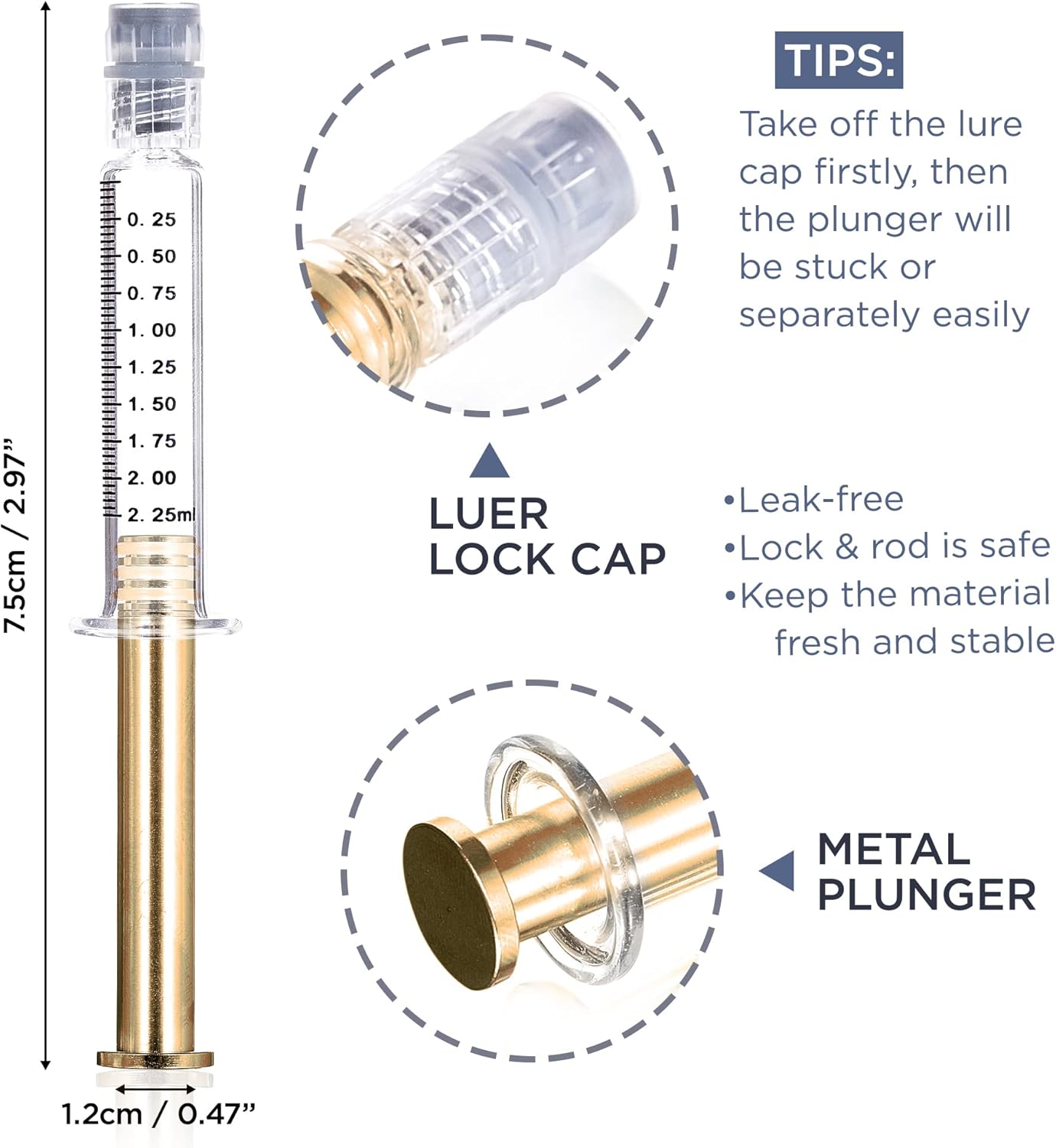 7.5cm / 2.97”

0. 25
0. 50
0. 75
1. 00
1. 25
1. 50
1. 75
2. 00
2. 25ml

1.2cm / 0.47”

TIPS:
Take off the lure cap firstly, then the plunger will be stuck or separately easily

LUER LOCK CAP

•Leak-free
•Lock & rod is safe
•Keep the material fresh and stable

METAL PLUNGER