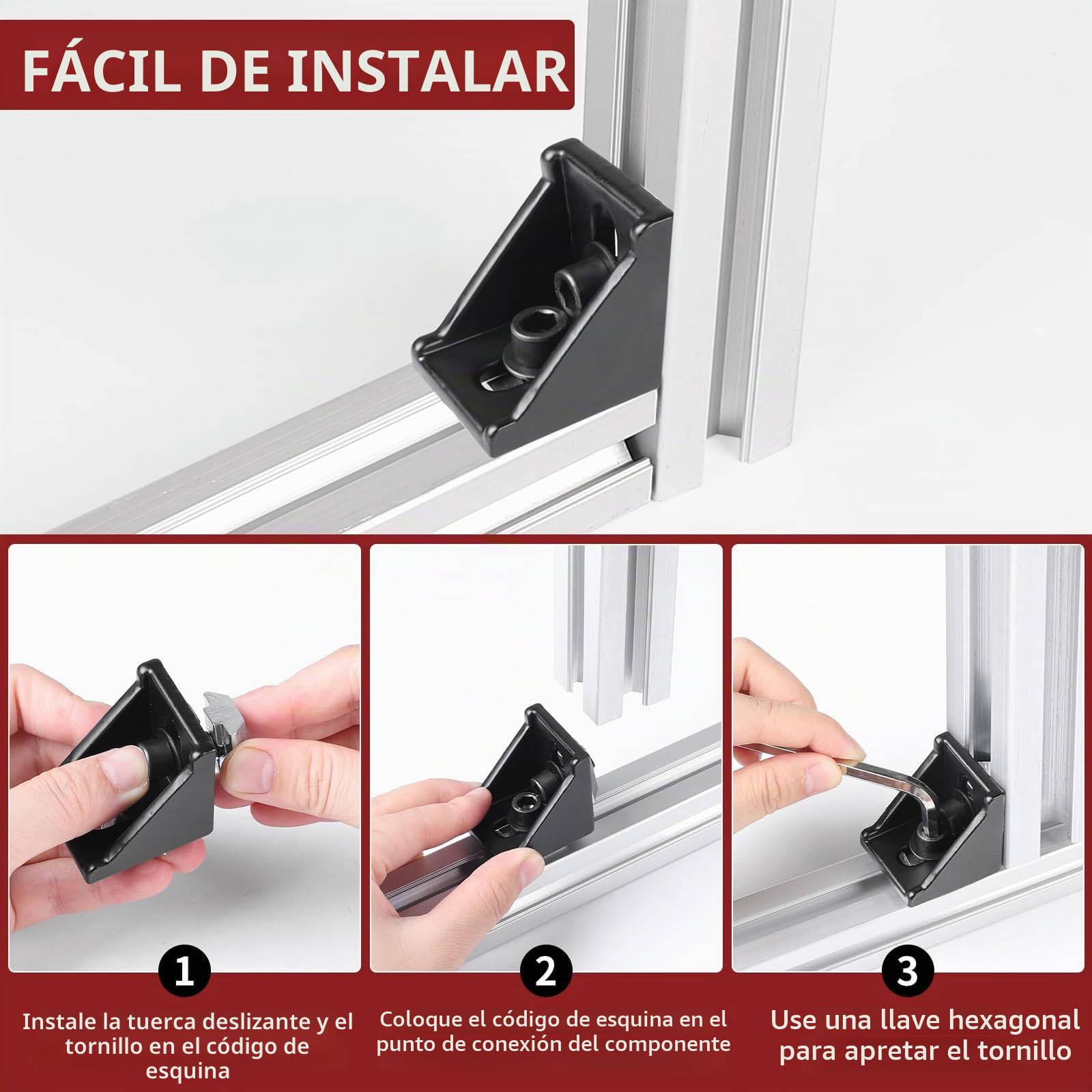 FÁCIL DE INSTALAR

1

Instale la tuerca deslizante y el tornillo en el código de esquina

2

Coloque el código de esquina en el punto de conexión del componente

3

Use una llave hexagonal para apretar el tornillo