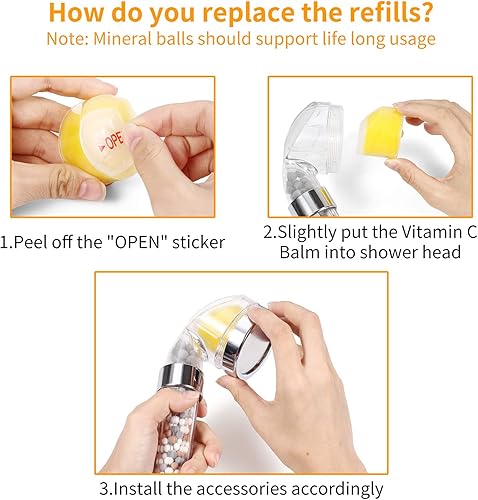 How do you replace the refills?
Note: Mineral balls should support life long usage

OPE

1.Peel off the "OPEN" sticker

2.Slightly put the Vitamin C Balm into shower head

3.Install the accessories accordingly