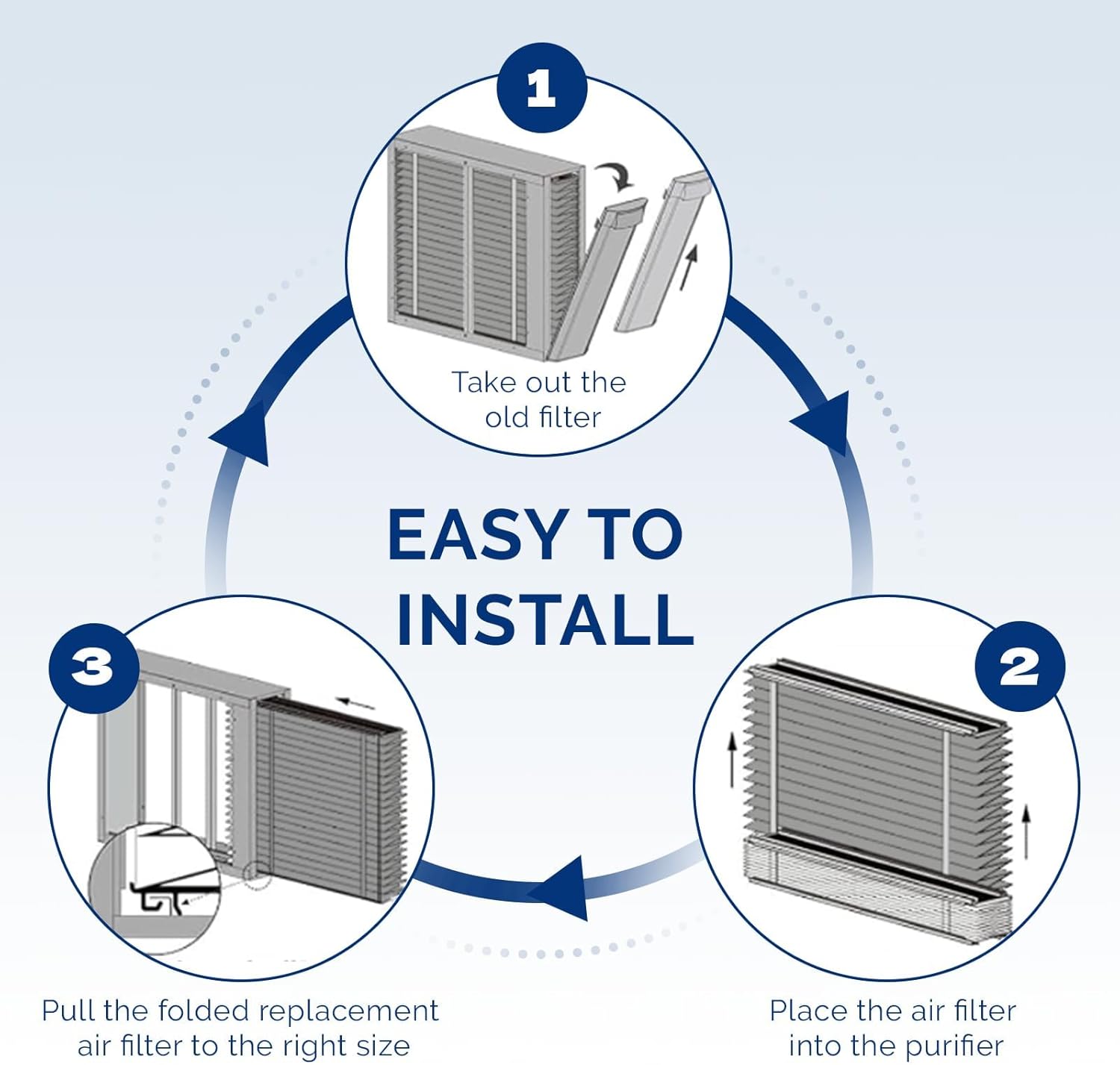 1

Take out the old filter

EASY TO INSTALL

3

2

Pull the folded replacement air filter to the right size

Place the air filter into the purifier