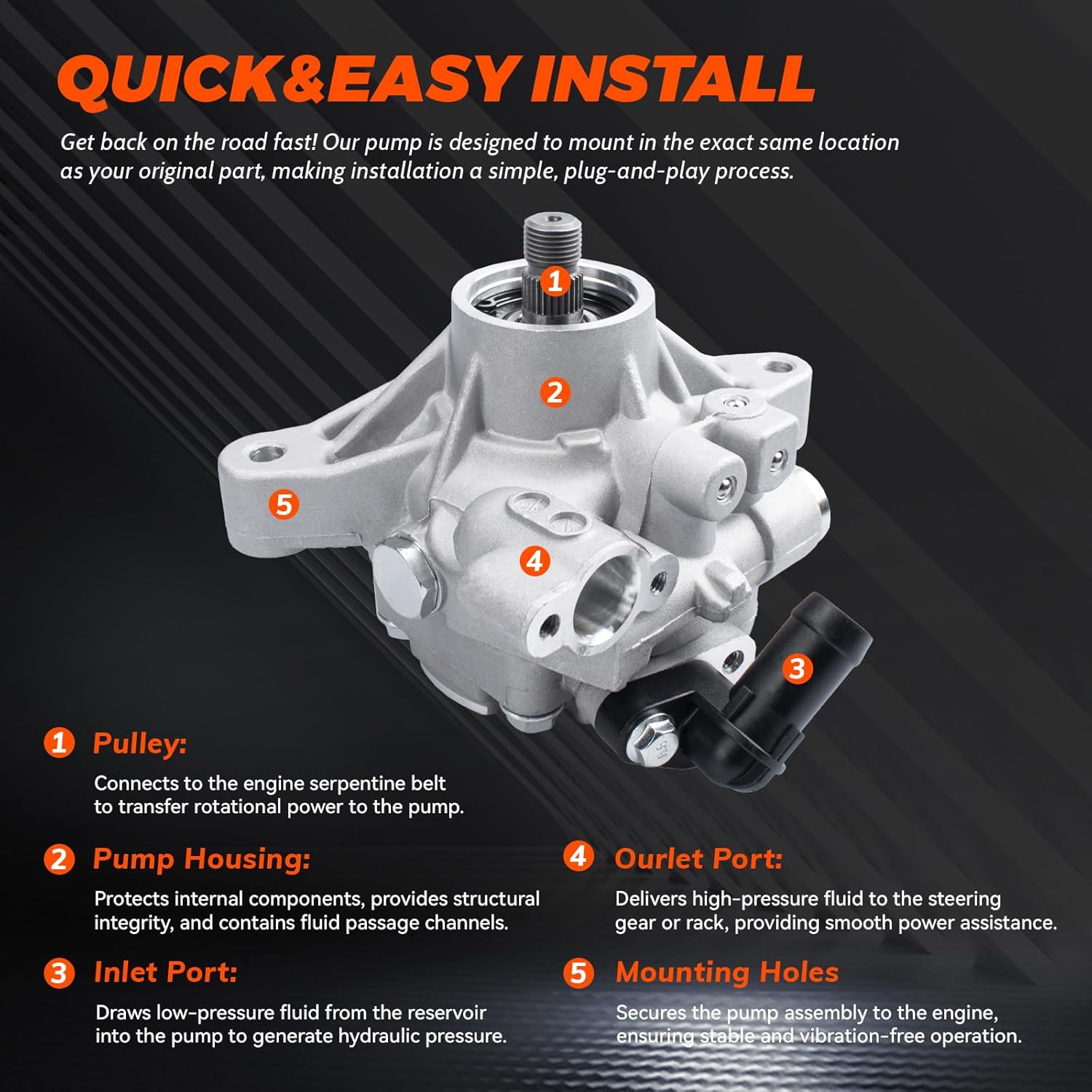 QUICK&EASY INSTALL

Get back on the road fast! Our pump is designed to mount in the exact same location as your original part, making installation a simple, plug-and-play process.

1

2

5

4

3

1 Pulley:

Connects to the engine serpentine belt to transfer rotational power to the pump.

2 Pump Housing:

Protects internal components, provides structural integrity, and contains fluid passage channels.

3 Inlet Port:

Draws low-pressure fluid from the reservoir into the pump to generate hydraulic pressure.

4 Ourlet Port:

Delivers high-pressure fluid to the steering gear or rack, providing smooth power assistance.

5 Mounting Holes

Secures the pump assembly to the engine, ensuring stable and vibration-free operation.