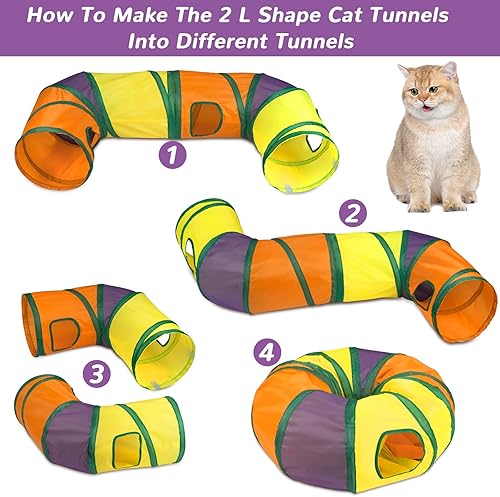 How To Make The 2 L Shape Cat Tunnels Into Different Tunnels

1

2

3

4